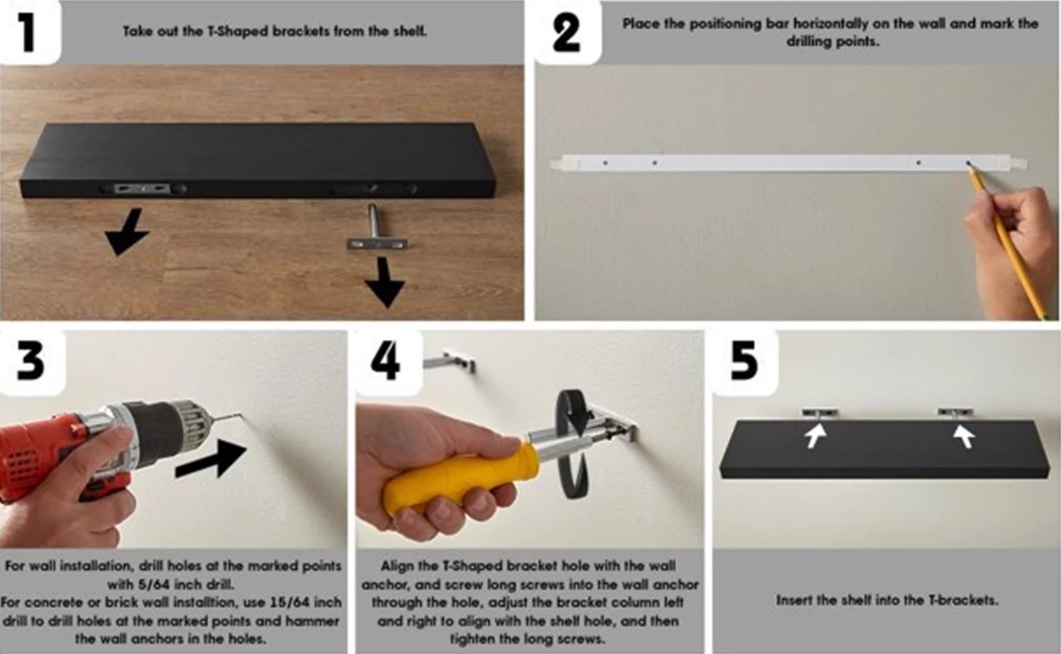 1

Take out the T-Shaped brackets from the shelf.

2

Place the positioning bar horizontally on the wall and mark the drilling points.

3

For wall installation, drill holes at the marked points with 5/64 inch drill.
For concrete or brick wall installtion, use 15/64 inch drill to drill holes at the marked points and hammer the wall anchors in the holes.

4

Align the T-Shaped bracket hole with the wall anchor, and screw long screws into the wall anchor through the hole, adjust the bracket column left and right to align with the shelf hole, and then tighten the long screws.

5

Insert the shelf into the T-brackets.