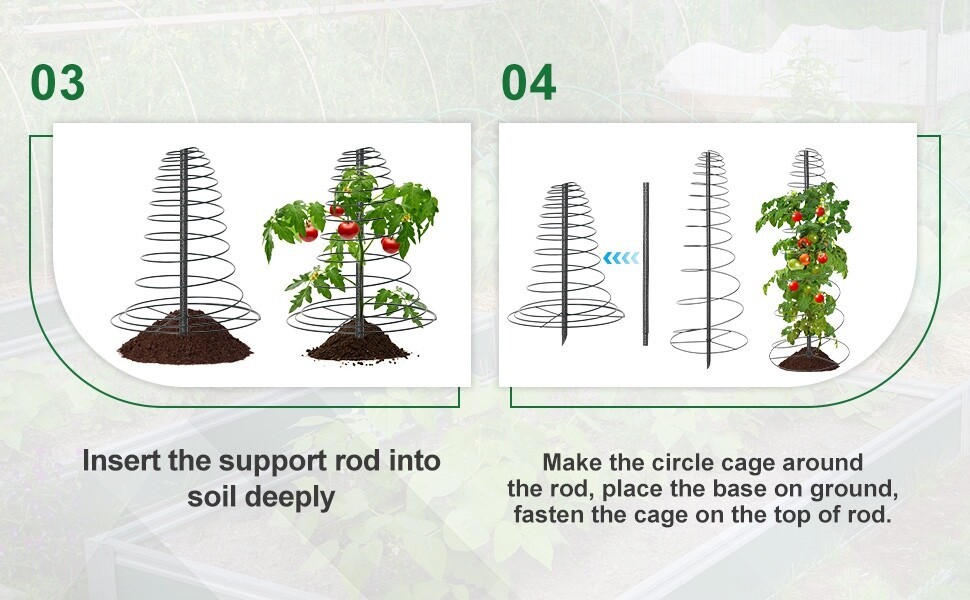 03

Insert the support rod into soil deeply

04

Make the circle cage around the rod, place the base on ground, fasten the cage on the top of rod.