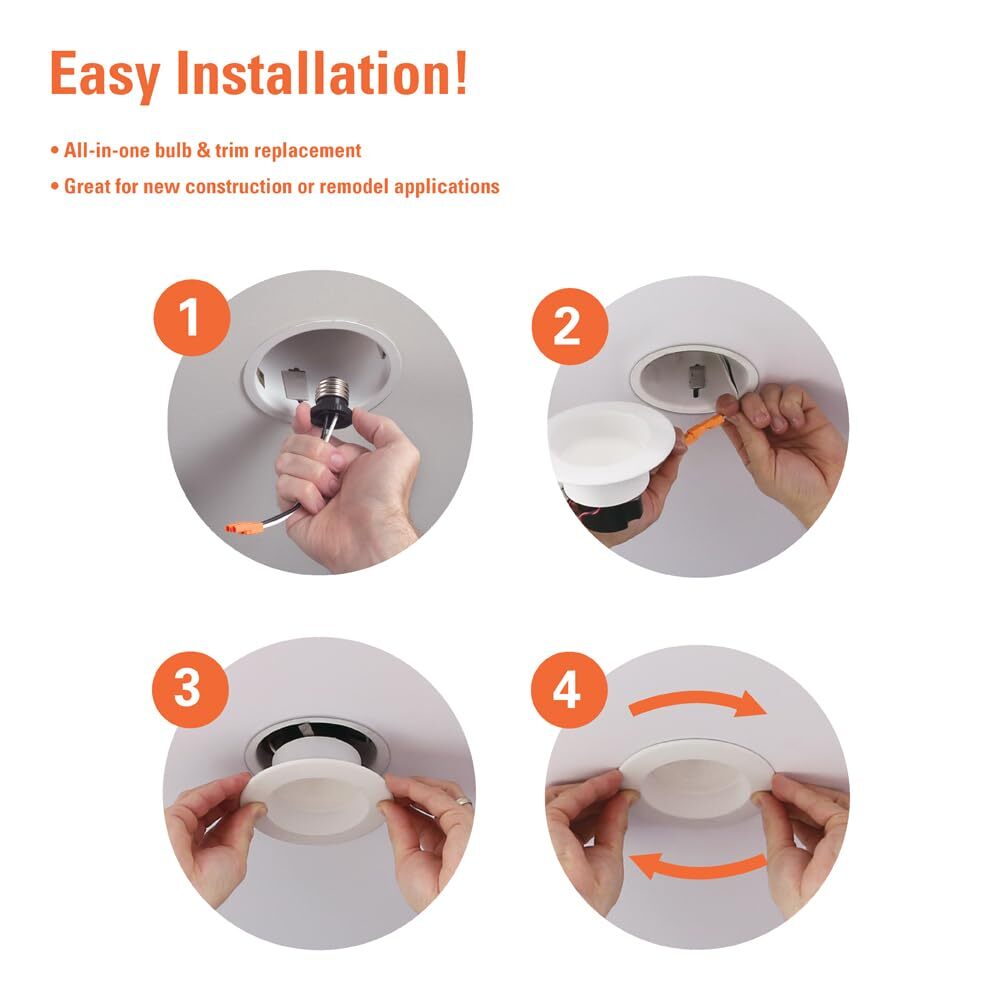 Easy Installation!

• All-in-one bulb & trim replacement
• Great for new construction or remodel applications

1

2

3

4