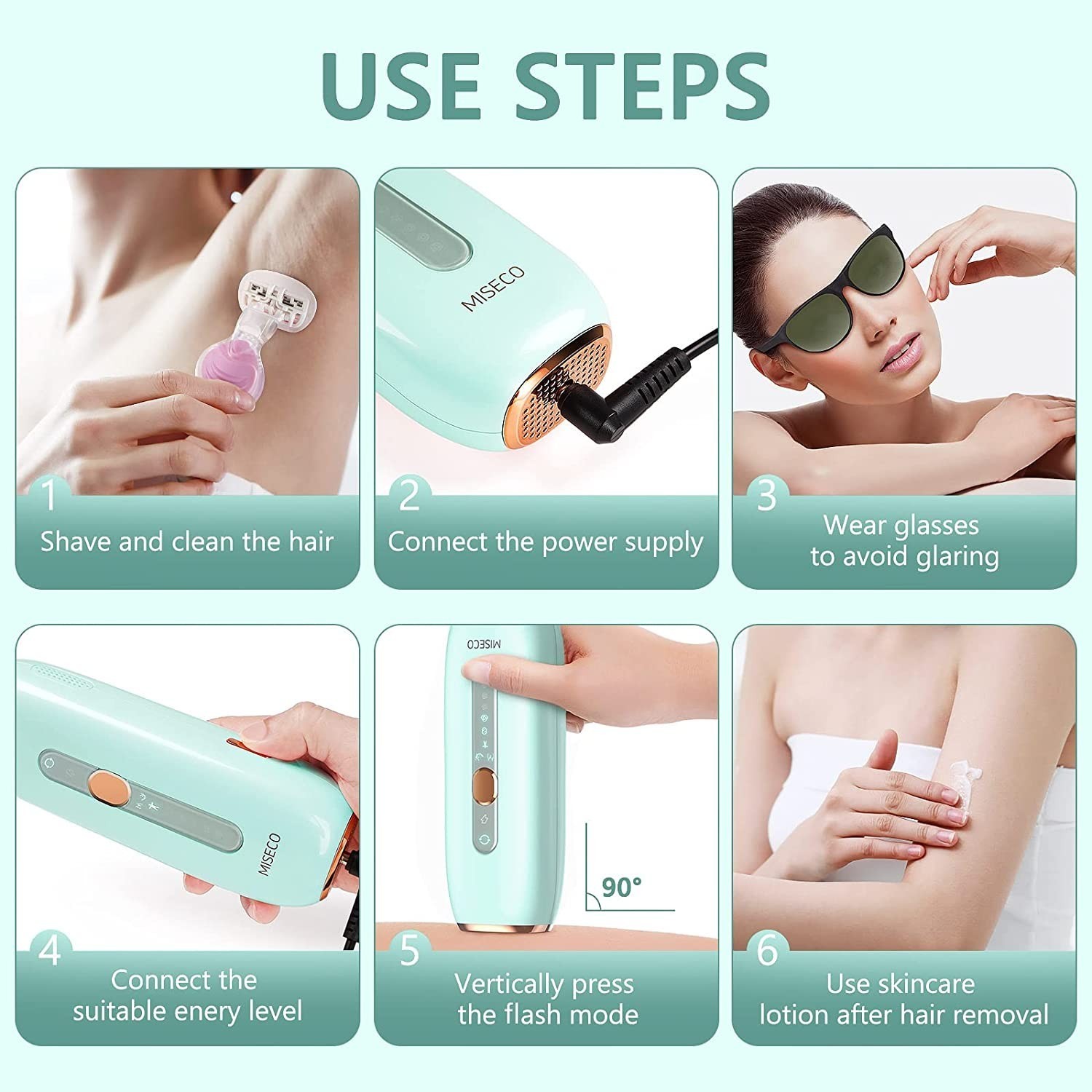 USE STEPS

1
Shave and clean the hair

MISECO

2
Connect the power supply

3
Wear glasses to avoid glaring

MISECO

4
Connect the suitable enery level

MISECO

90°

5
Vertically press the flash mode

6
Use skincare lotion after hair removal