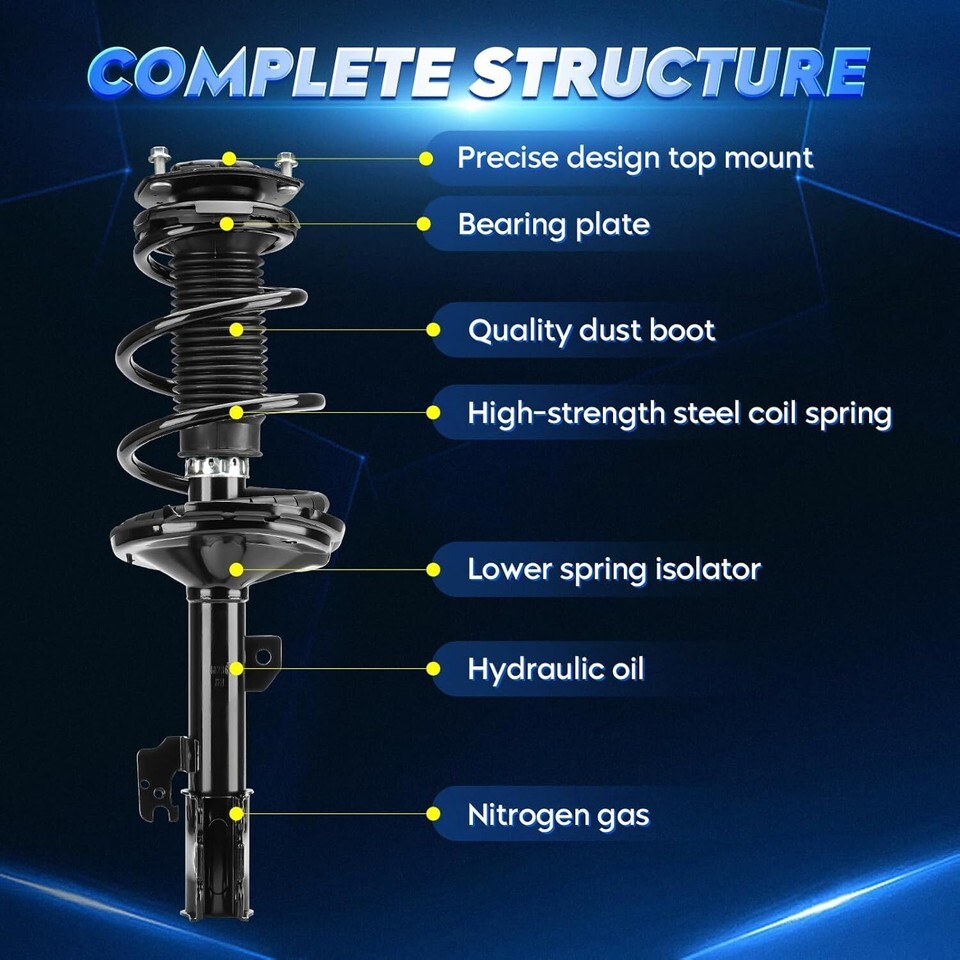 COMPLETE STRUCTURE

Precise design top mount

Bearing plate

Quality dust boot

High-strength steel coil spring

Lower spring isolator

Hydraulic oil

Nitrogen gas