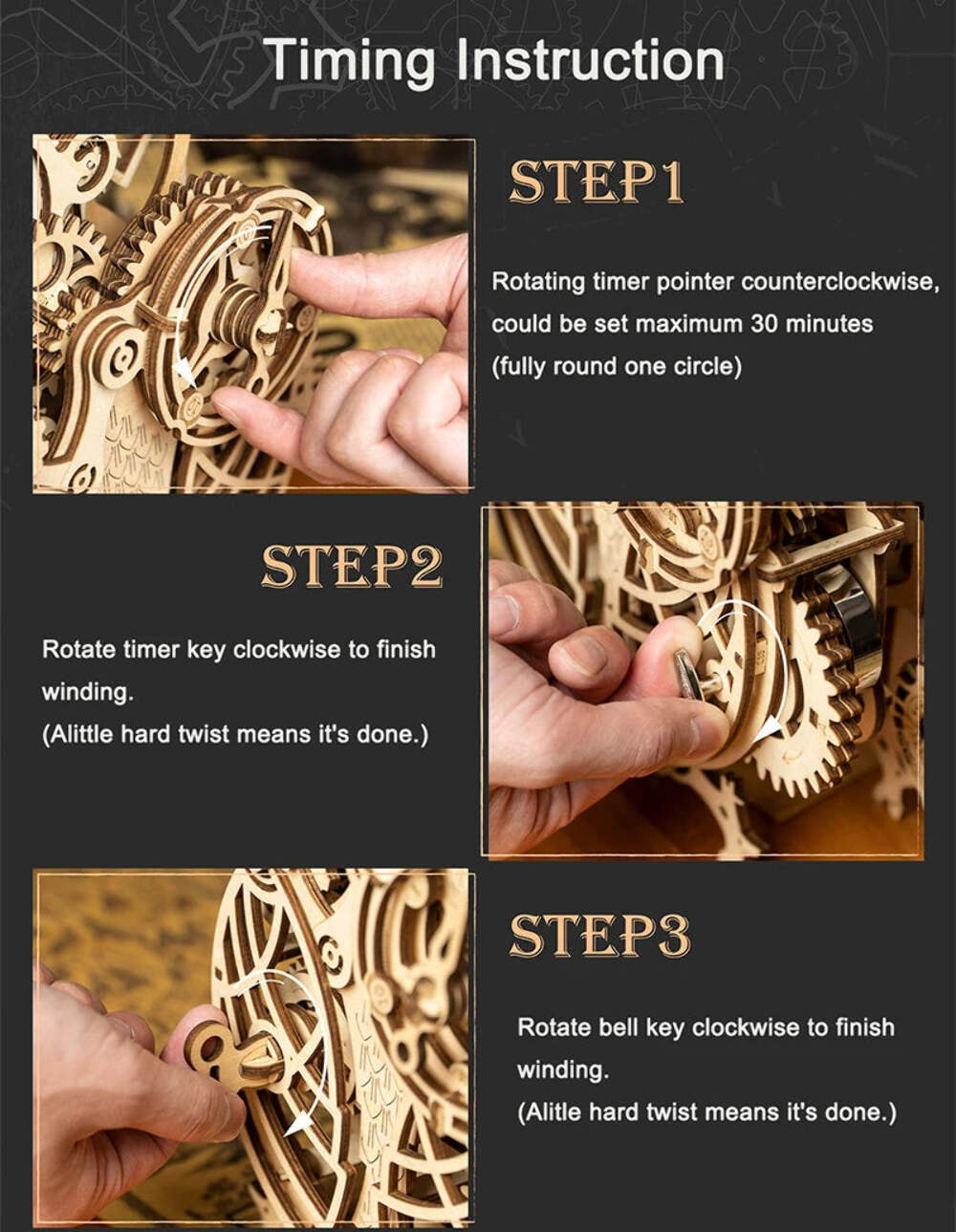 Timing Instruction

STEP1

Rotating timer pointer counterclockwise, could be set maximum 30 minutes (fully round one circle)

STEP2

Rotate timer key clockwise to finish winding.
(Alittle hard twist means it's done.)

STEP3

Rotate bell key clockwise to finish winding.
(Alitle hard twist means it's done.)