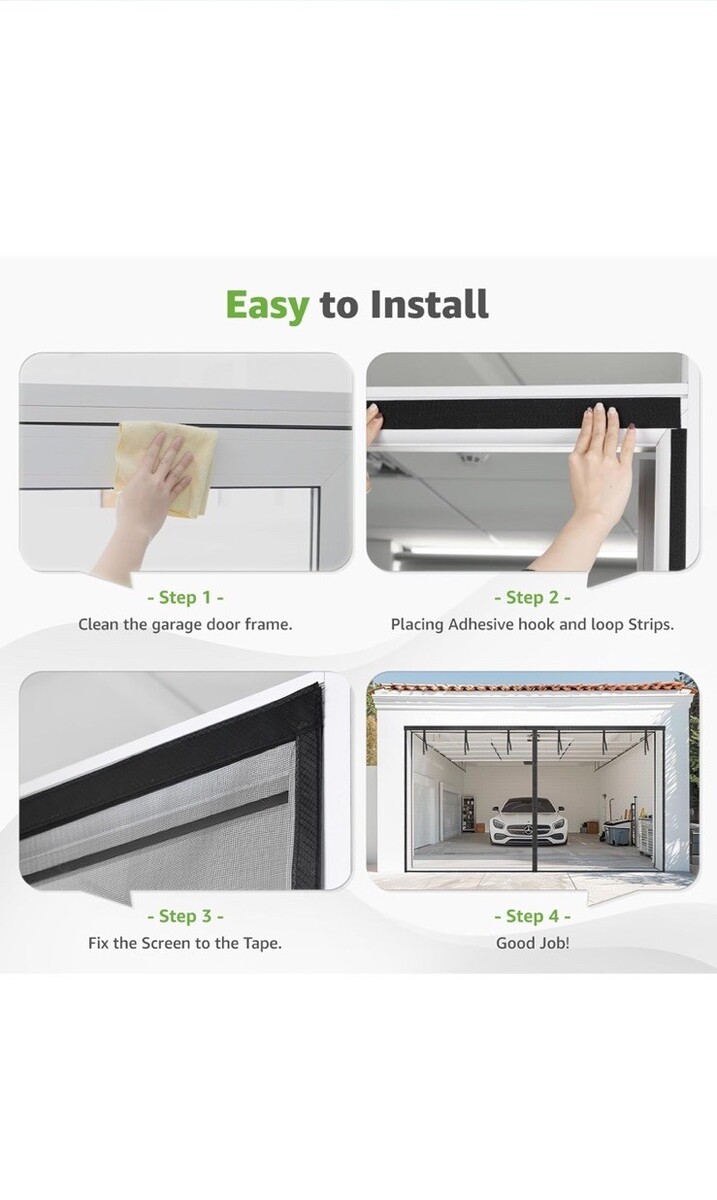 Easy to Install

- Step 1 -
Clean the garage door frame.

- Step 2 -
Placing Adhesive hook and loop Strips.

- Step 3 -
Fix the Screen to the Tape.

- Step 4 -
Good Job!