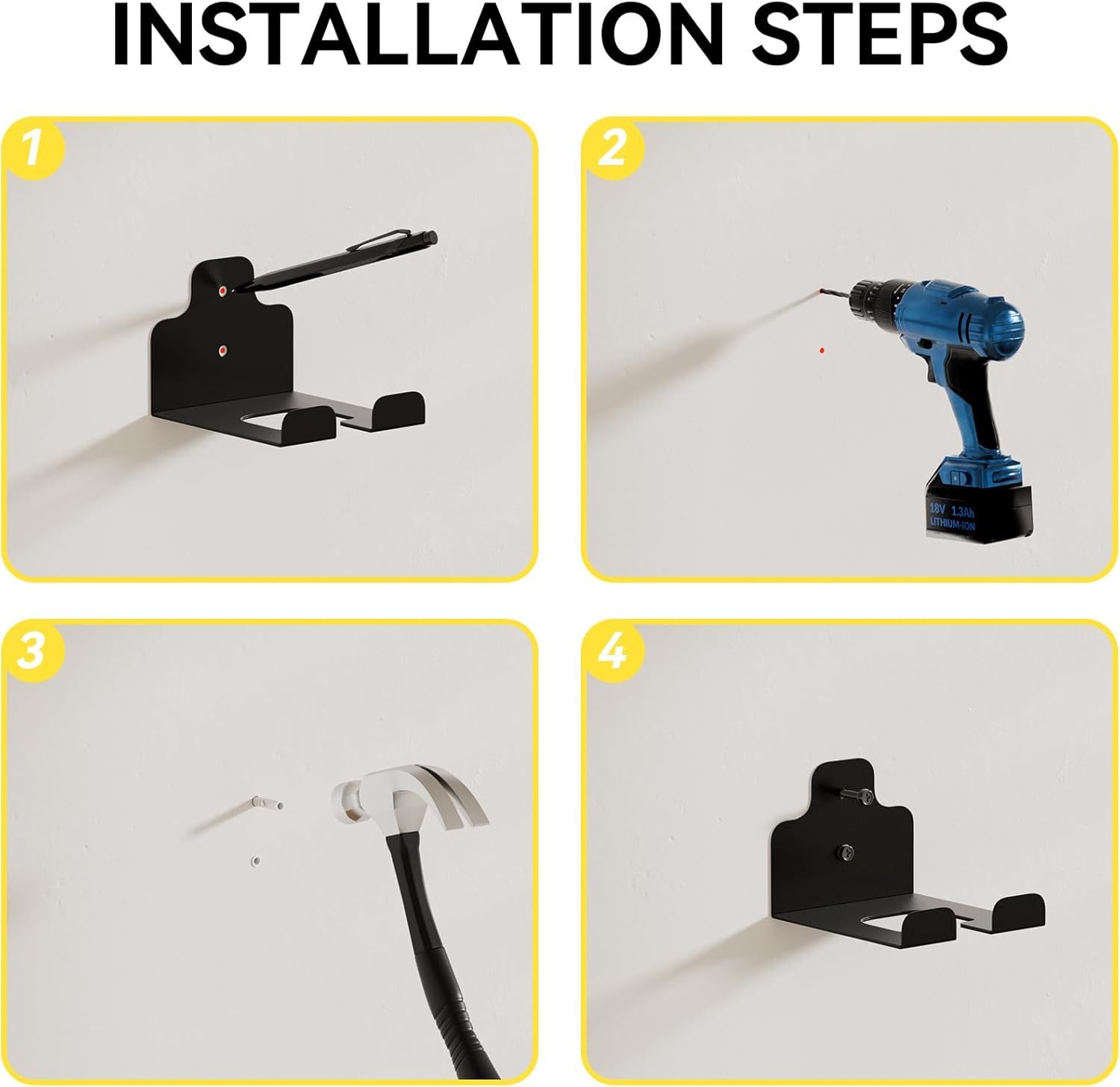 INSTALLATION STEPS

1

2

18V 1.3Ah
LITHIUM-ION

3

4