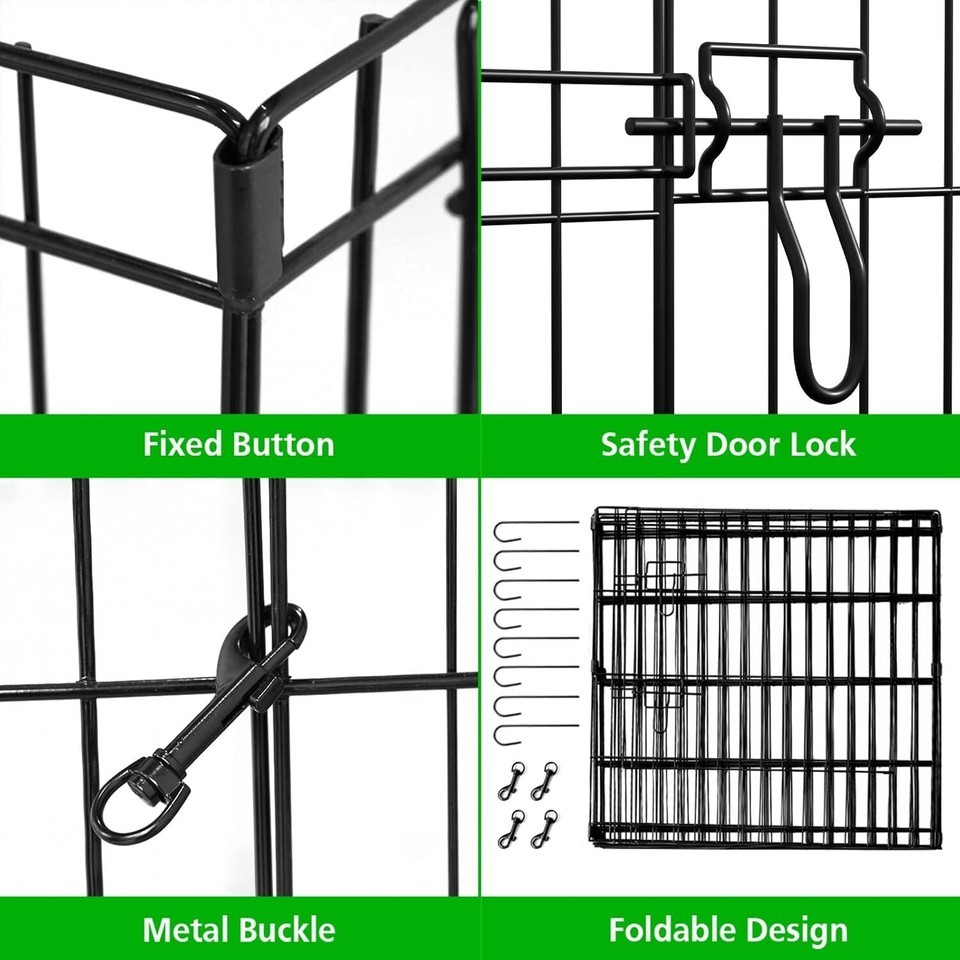 Fixed Button

Safety Door Lock

Metal Buckle

Foldable Design