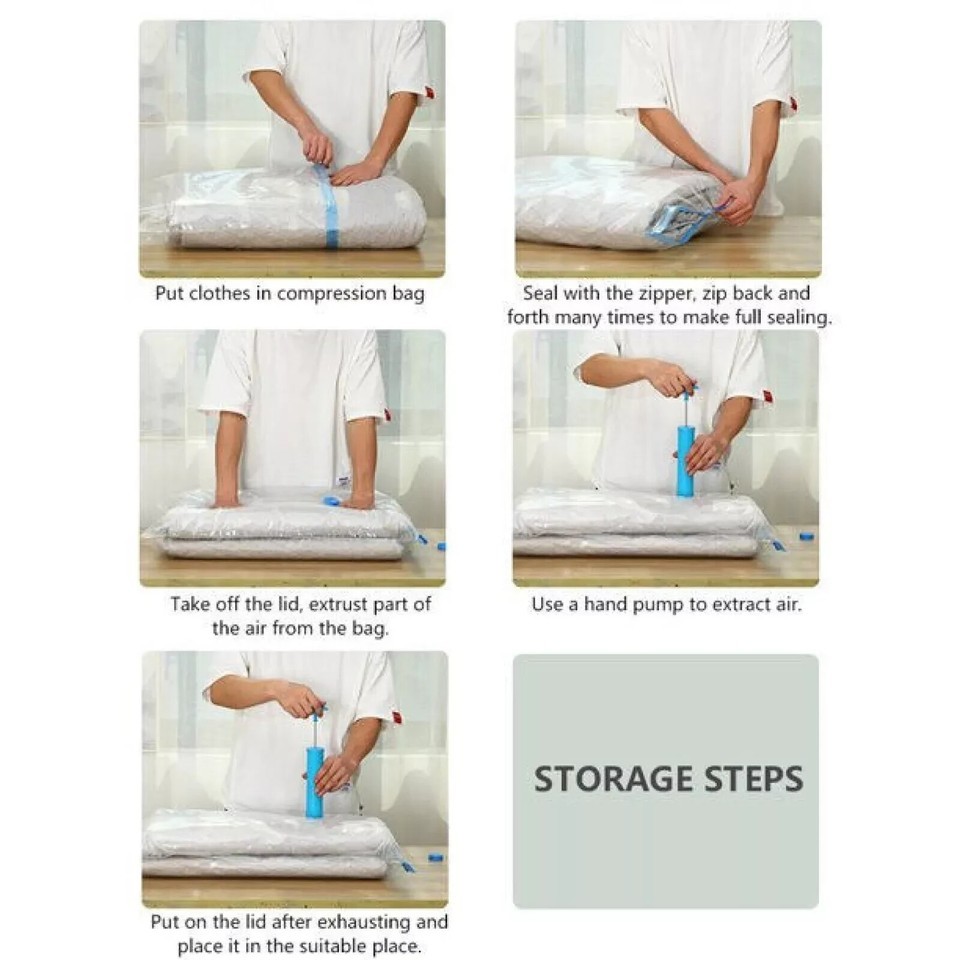 Put clothes in compression bag

Seal with the zipper, zip back and forth many times to make full sealing.

Take off the lid, extrust part of the air from the bag.

Use a hand pump to extract air.

Put on the lid after exhausting and place it in the suitable place.

STORAGE STEPS