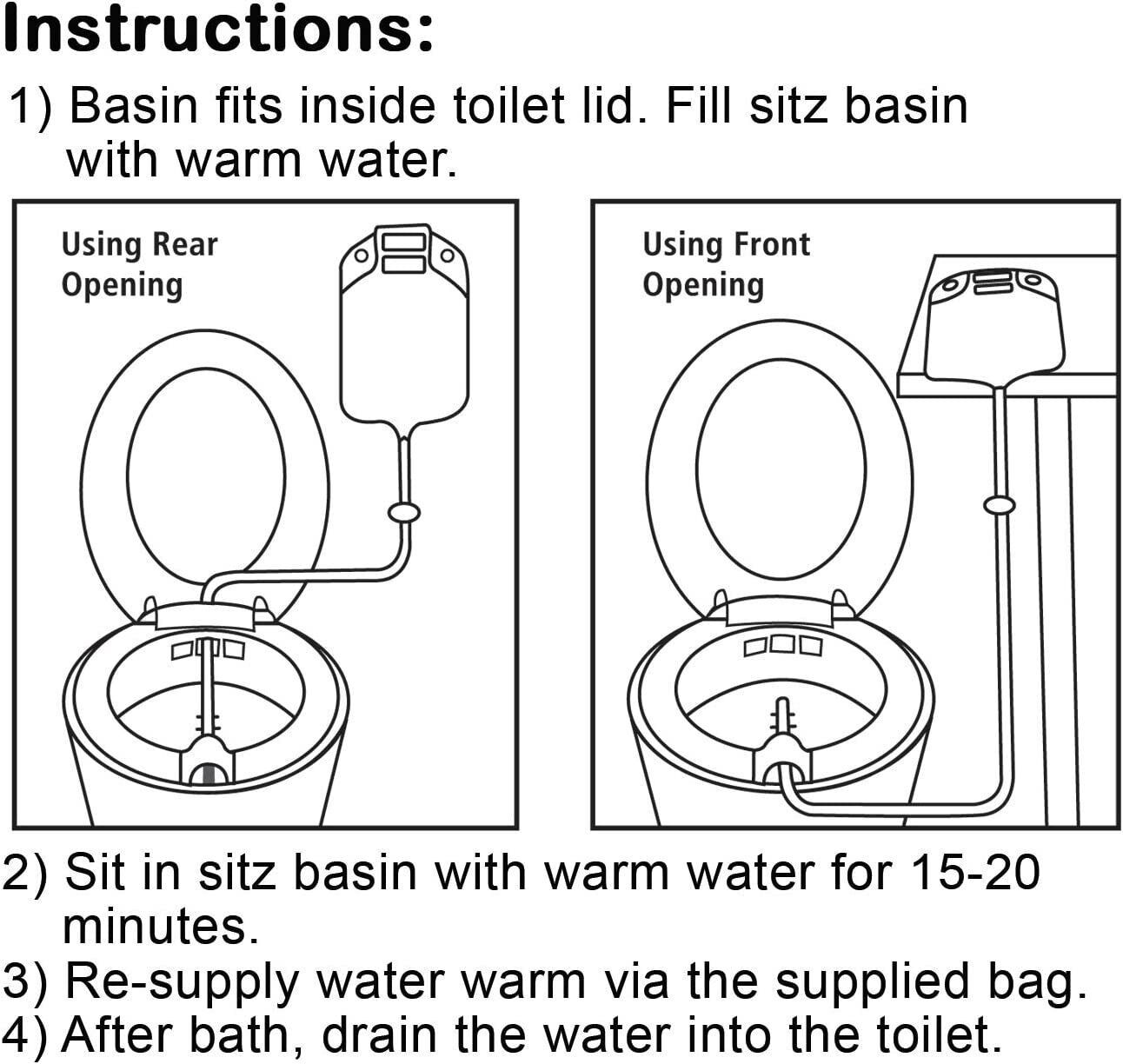 Instructions:

1) Basin fits inside toilet lid. Fill sitz basin with warm water.

Using Rear Opening

Using Front Opening

2) Sit in sitz basin with warm water for 15-20 minutes.
3) Re-supply water warm via the supplied bag.
4) After bath, drain the water into the toilet.