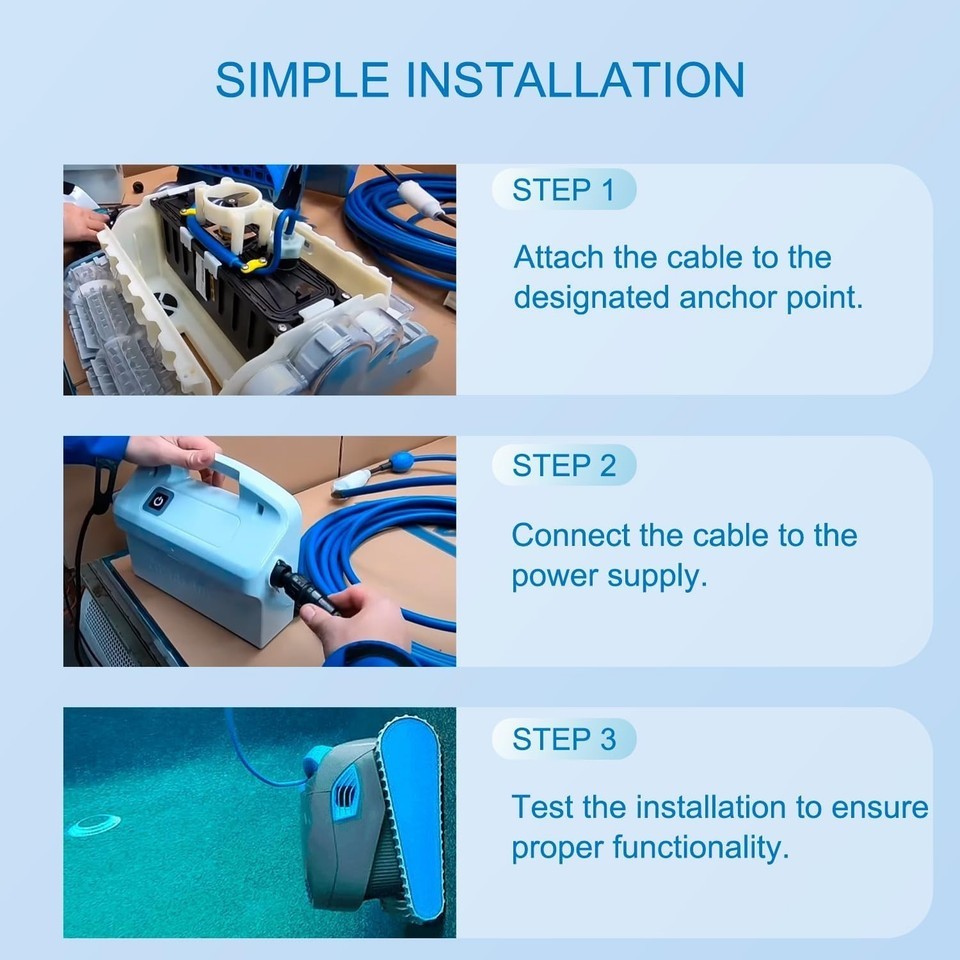 SIMPLE INSTALLATION

STEP 1

Attach the cable to the designated anchor point.

STEP 2

Connect the cable to the power supply.

STEP 3

Test the installation to ensure proper functionality.