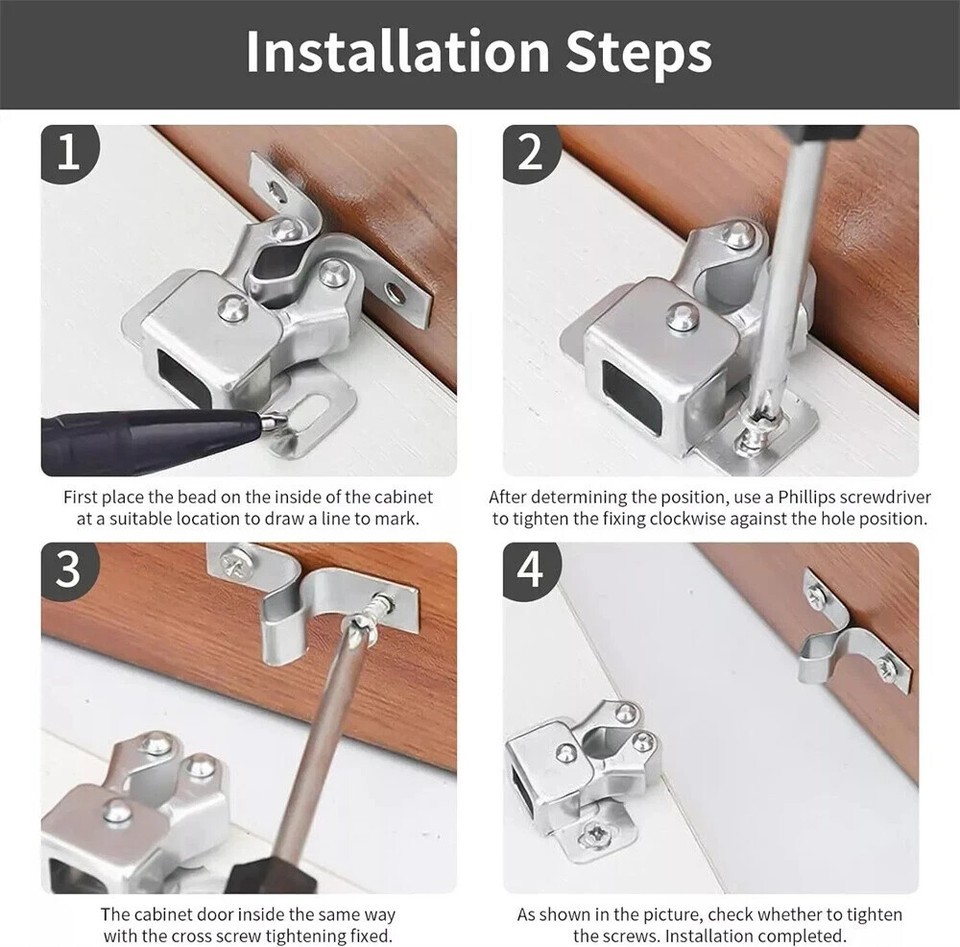 Installation Steps

1

First place the bead on the inside of the cabinet at a suitable location to draw a line to mark.

2

After determining the position, use a Phillips screwdriver to tighten the fixing clockwise against the hole position.

3

The cabinet door inside the same way with the cross screw tightening fixed.

4

As shown in the picture, check whether to tighten the screws. Installation completed.