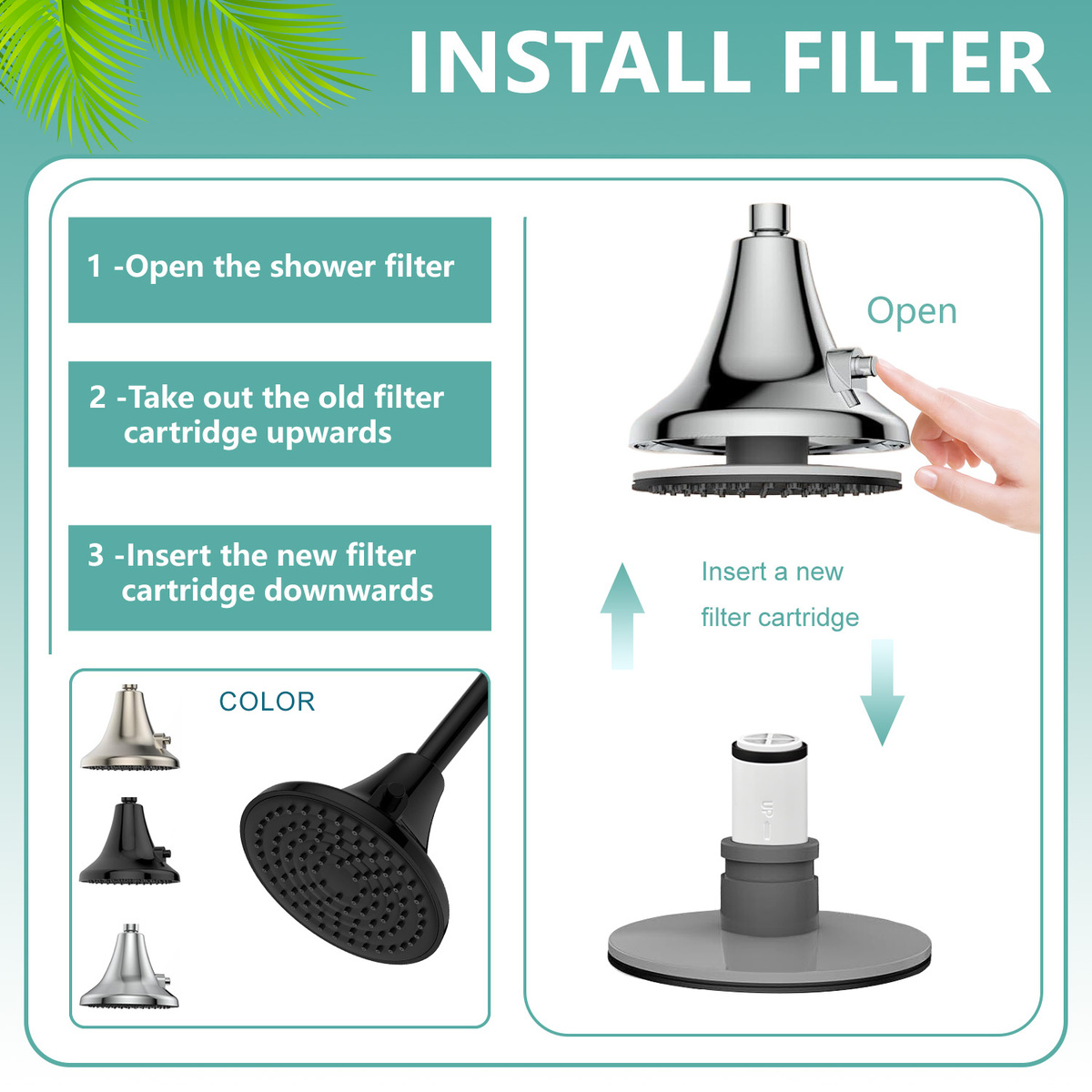 INSTALL FILTER

1 -Open the shower filter

2 -Take out the old filter cartridge upwards

3 -Insert the new filter cartridge downwards

COLOR

Open

Insert a new filter cartridge

UP