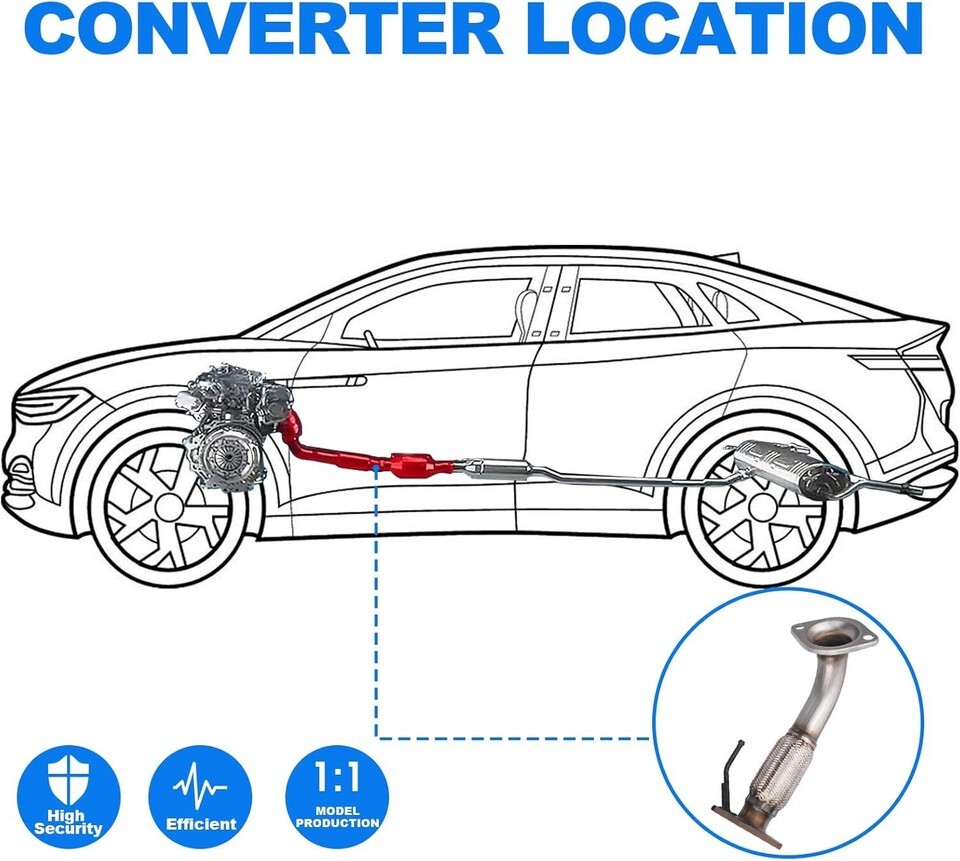 CONVERTER LOCATION

High Security

Efficient

1:1
MODEL PRODUCTION