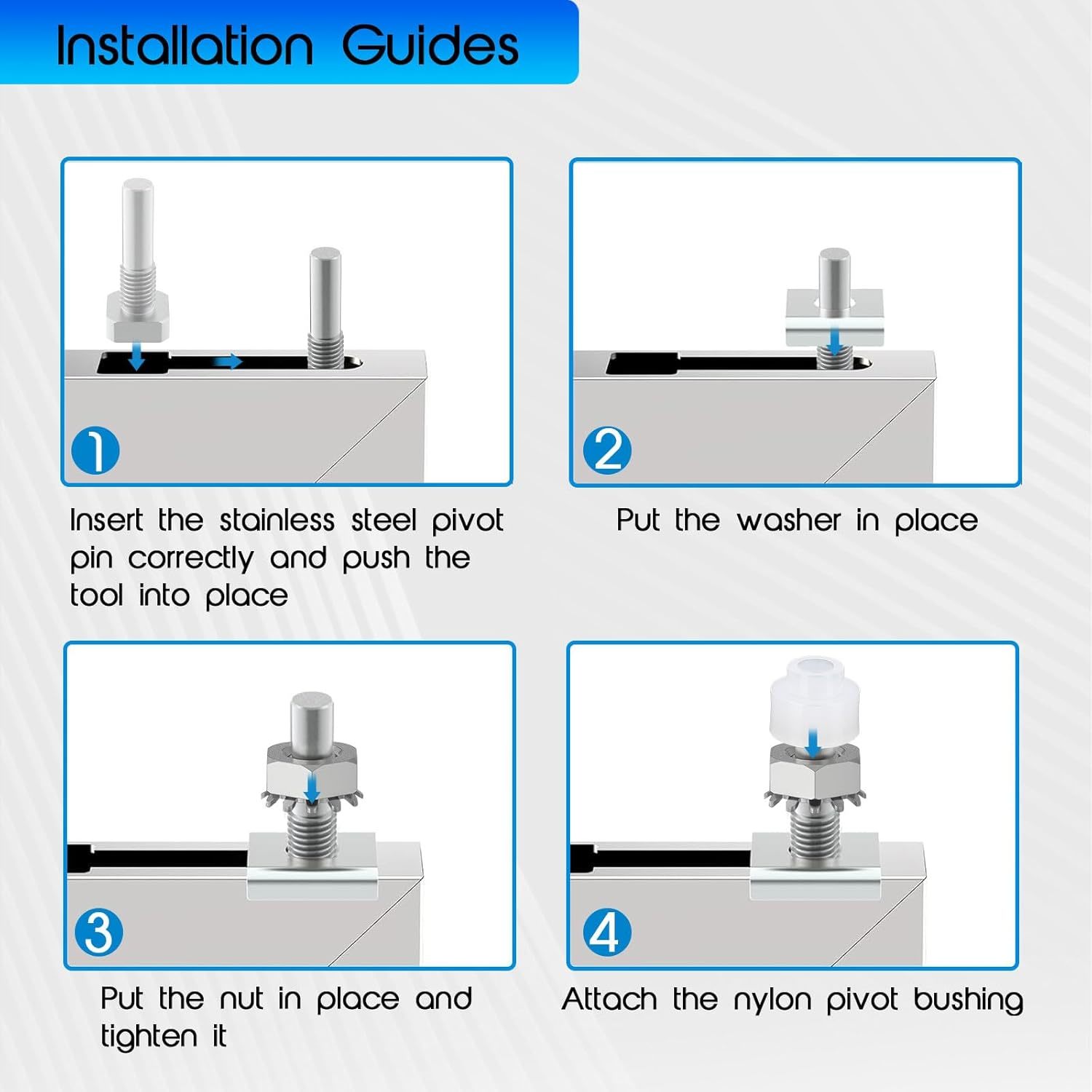 Installation Guides

1

Insert the stainless steel pivot pin correctly and push the tool into place

2

Put the washer in place

3

Put the nut in place and tighten it

4

Attach the nylon pivot bushing