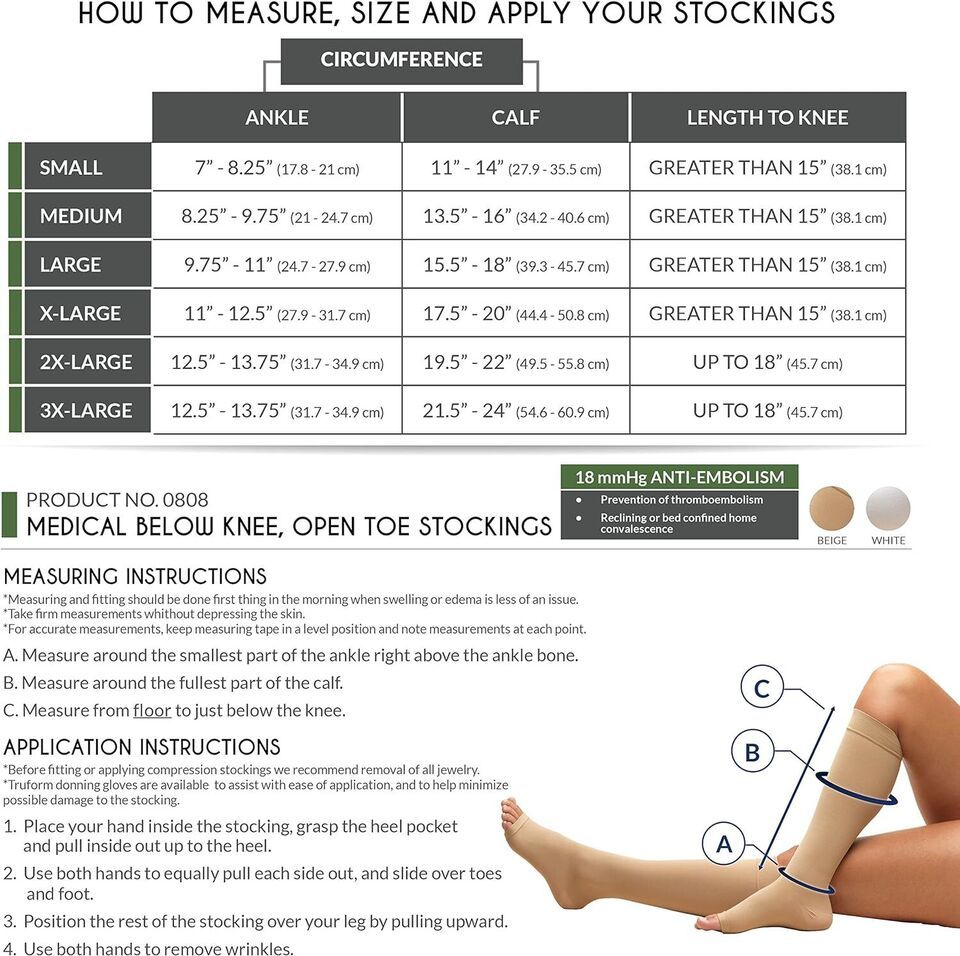 HOW TO MEASURE, SIZE AND APPLY YOUR STOCKINGS

CIRCUMFERENCE

| | ANKLE | CALF | LENGTH TO KNEE |
|---|---|---|---|
| SMALL | 7" - 8.25" (17.8 - 21 cm) | 11" - 14" (27.9 - 35.5 cm) | GREATER THAN 15" (38.1 cm) |
| MEDIUM | 8.25" - 9.75" (21 - 24.7 cm) | 13.5" - 16" (34.2 - 40.6 cm) | GREATER THAN 15" (38.1 cm) |
| LARGE | 9.75" - 11" (24.7 - 27.9 cm) | 15.5" - 18" (39.3 - 45.7 cm) | GREATER THAN 15" (38.1 cm) |
| X-LARGE | 11" - 12.5" (27.9 - 31.7 cm) | 17.5" - 20" (44.4 - 50.8 cm) | GREATER THAN 15" (38.1 cm) |
| 2X-LARGE | 12.5" - 13.75" (31.7 - 34.9 cm) | 19.5" - 22" (49.5 - 55.8 cm) | UP TO 18" (45.7 cm) |
| 3X-LARGE | 12.5" - 13.75" (31.7 - 34.9 cm) | 21.5" - 24" (54.6 - 60.9 cm) | UP TO 18" (45.7 cm) |

PRODUCT NO. 0808
MEDICAL BELOW KNEE, OPEN TOE STOCKINGS

18 mmHg ANTI-EMBOLISM
• Prevention of thromboembolism
• Reclining or bed confined home convalescence

BEIGE WHITE

MEASURING INSTRUCTIONS
*Measuring and fitting should be done first thing in the morning when swelling or edema is less of an issue.
*Take firm measurements whithout depressing the skin.
*For accurate measurements, keep measuring tape in a level position and note measurements at each point.

A. Measure around the smallest part of the ankle right above the ankle bone.
B. Measure around the fullest part of the calf.
C. Measure from floor to just below the knee.

APPLICATION INSTRUCTIONS
*Before fitting or applying compression stockings we recommend removal of all jewelry.
*Truform donning gloves are available to assist with ease of application, and to help minimize possible damage to the stocking.

1. Place your hand inside the stocking, grasp the heel pocket and pull inside out up to the heel.
2. Use both hands to equally pull each side out, and slide over toes and foot.
3. Position the rest of the stocking over your leg by pulling upward.
4. Use both hands to remove wrinkles.

C
B
A