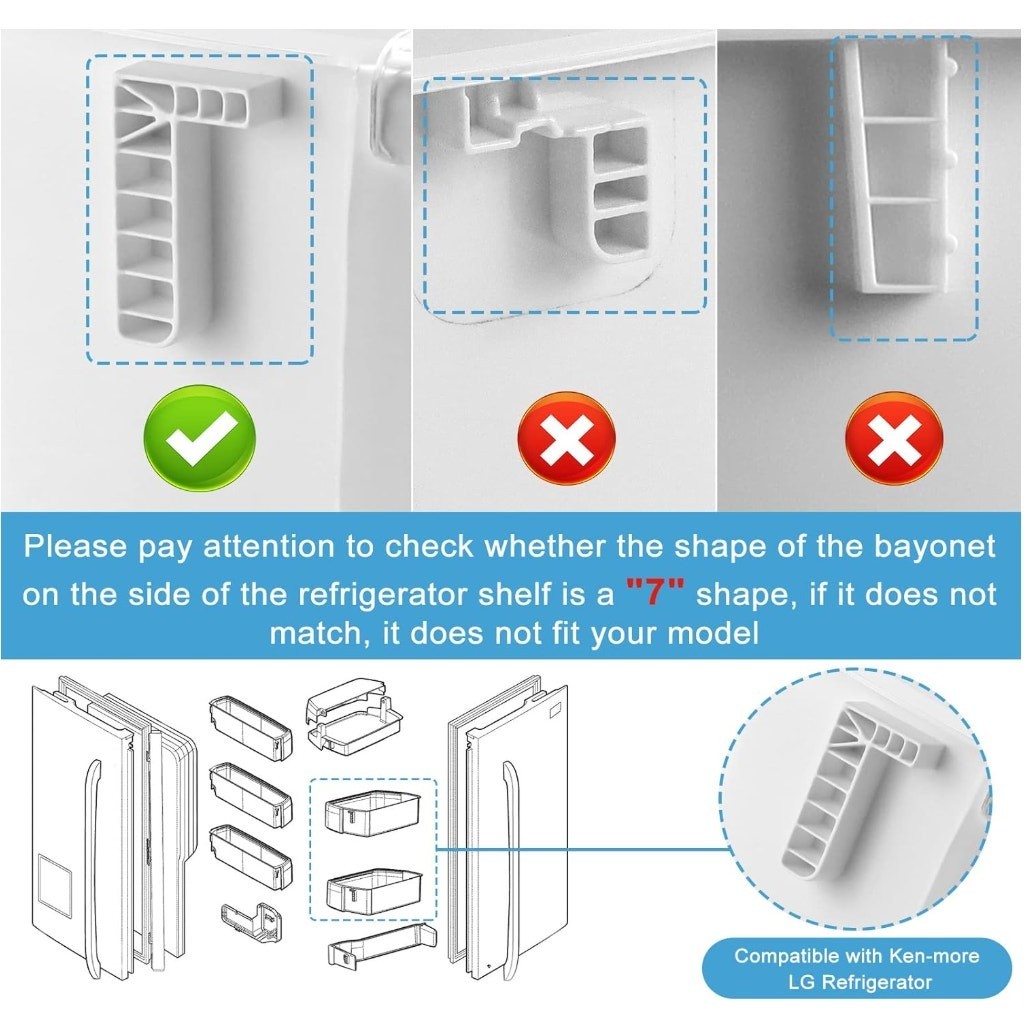 Please pay attention to check whether the shape of the bayonet on the side of the refrigerator shelf is a "7" shape, if it does not match, it does not fit your model

Compatible with Ken-more LG Refrigerator