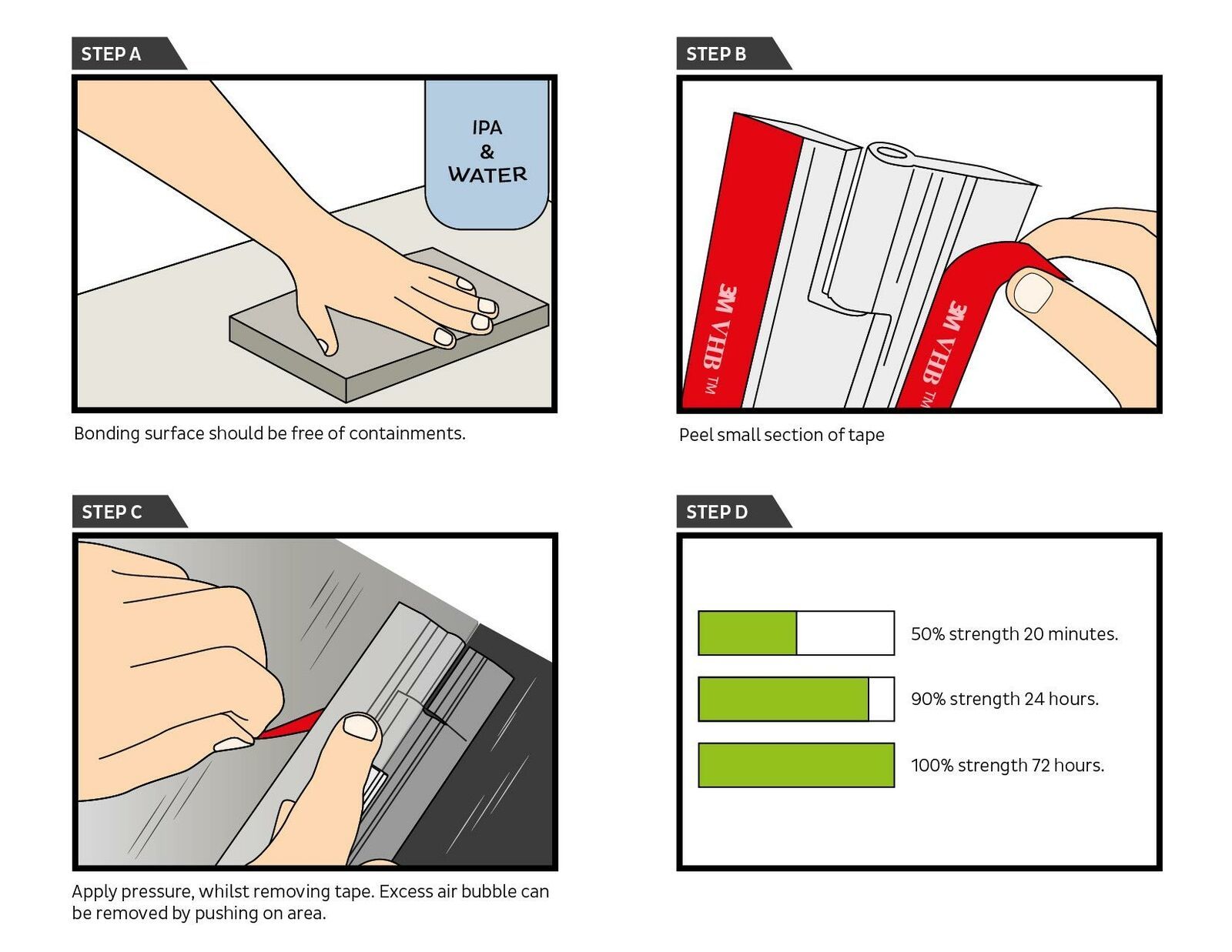 STEP A

IPA
&
WATER

Bonding surface should be free of containments.

STEP B

3M VHB TM

3M VHB TM

Peel small section of tape

STEP C

Apply pressure, whilst removing tape. Excess air bubble can be removed by pushing on area.

STEP D

50% strength 20 minutes.

90% strength 24 hours.

100% strength 72 hours.