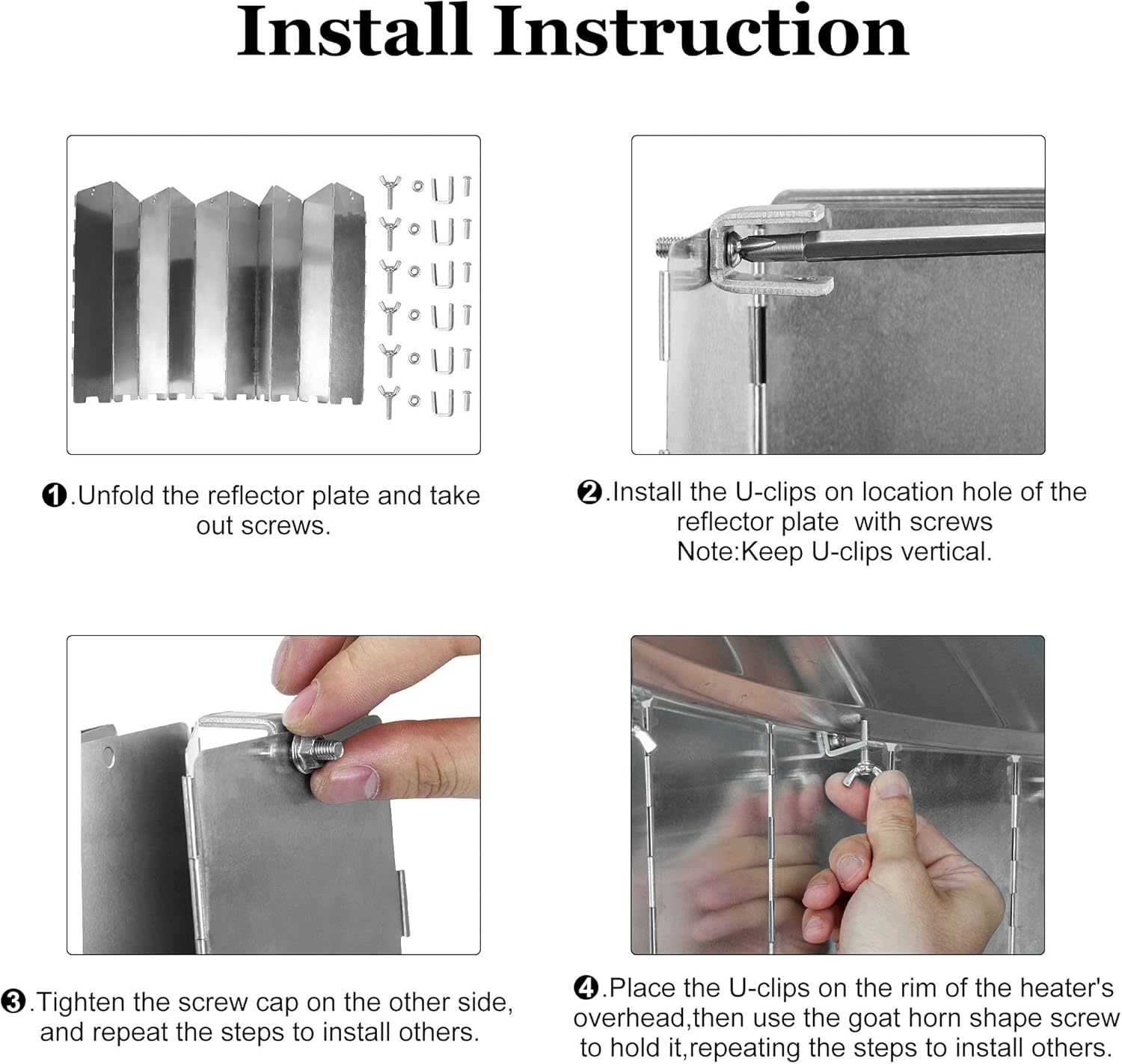 Install Instruction

❶.Unfold the reflector plate and take out screws.

❷.Install the U-clips on location hole of the reflector plate with screws
Note:Keep U-clips vertical.

❸.Tighten the screw cap on the other side, and repeat the steps to install others.

❹.Place the U-clips on the rim of the heater's overhead,then use the goat horn shape screw to hold it,repeating the steps to install others.