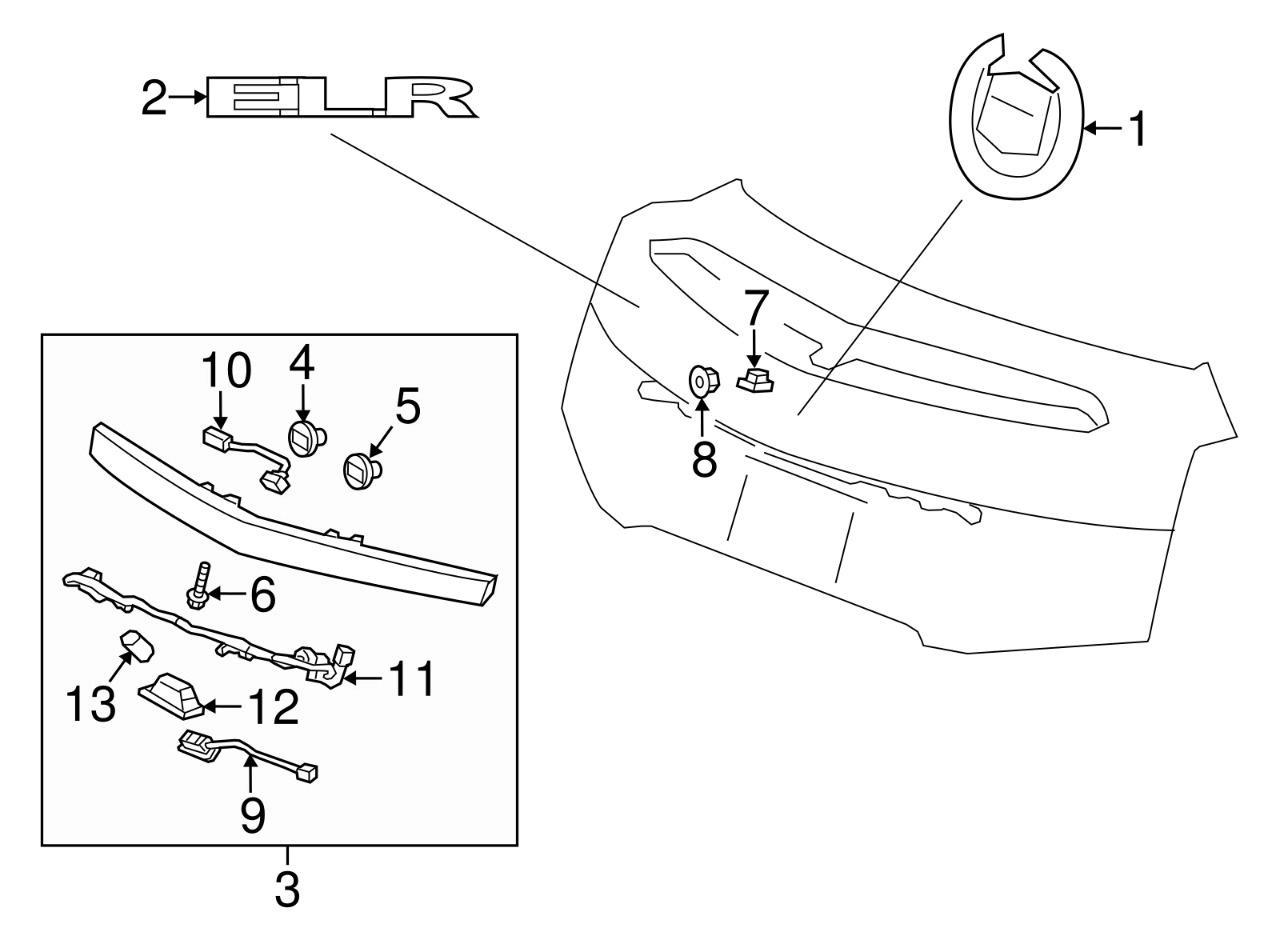 2
ELR
1
7
8
10
4
5
6
11
13
12
9
3