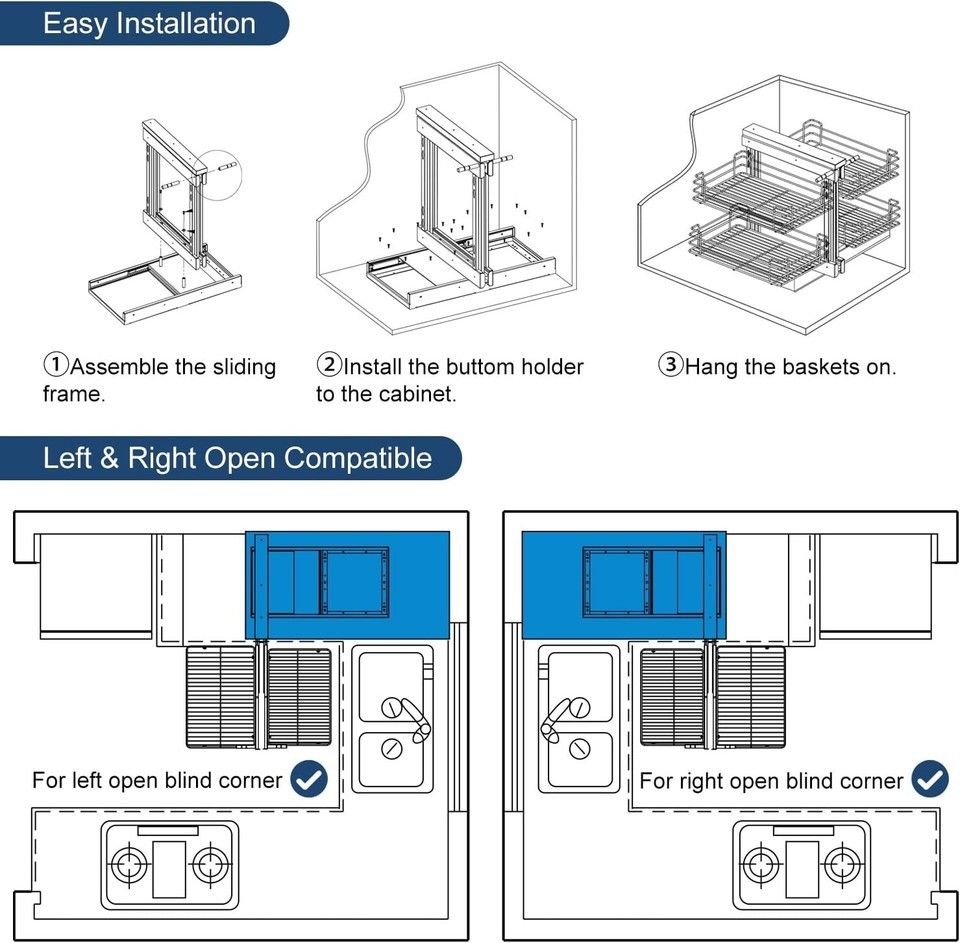 Easy Installation

①Assemble the sliding frame.

②Install the buttom holder to the cabinet.

③Hang the baskets on.

Left & Right Open Compatible

For left open blind corner

For right open blind corner