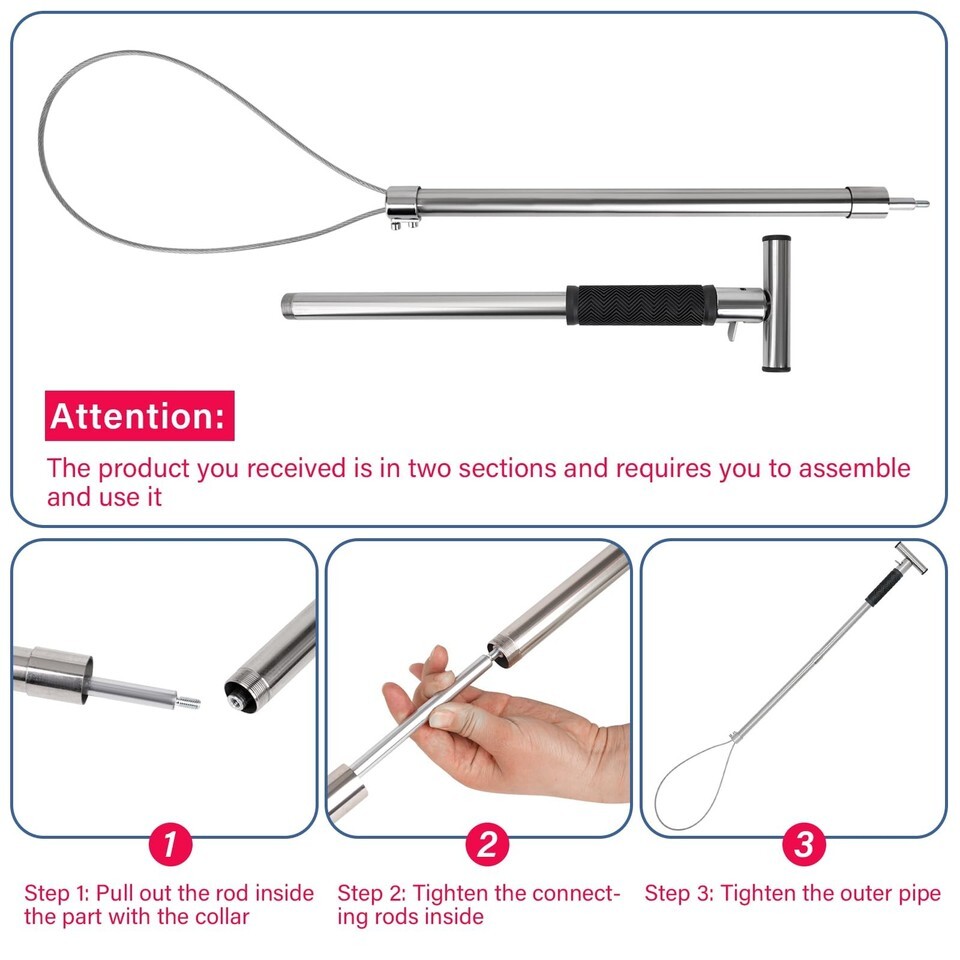 Attention:

The product you received is in two sections and requires you to assemble and use it

1

Step 1: Pull out the rod inside the part with the collar

2

Step 2: Tighten the connecting rods inside

3

Step 3: Tighten the outer pipe