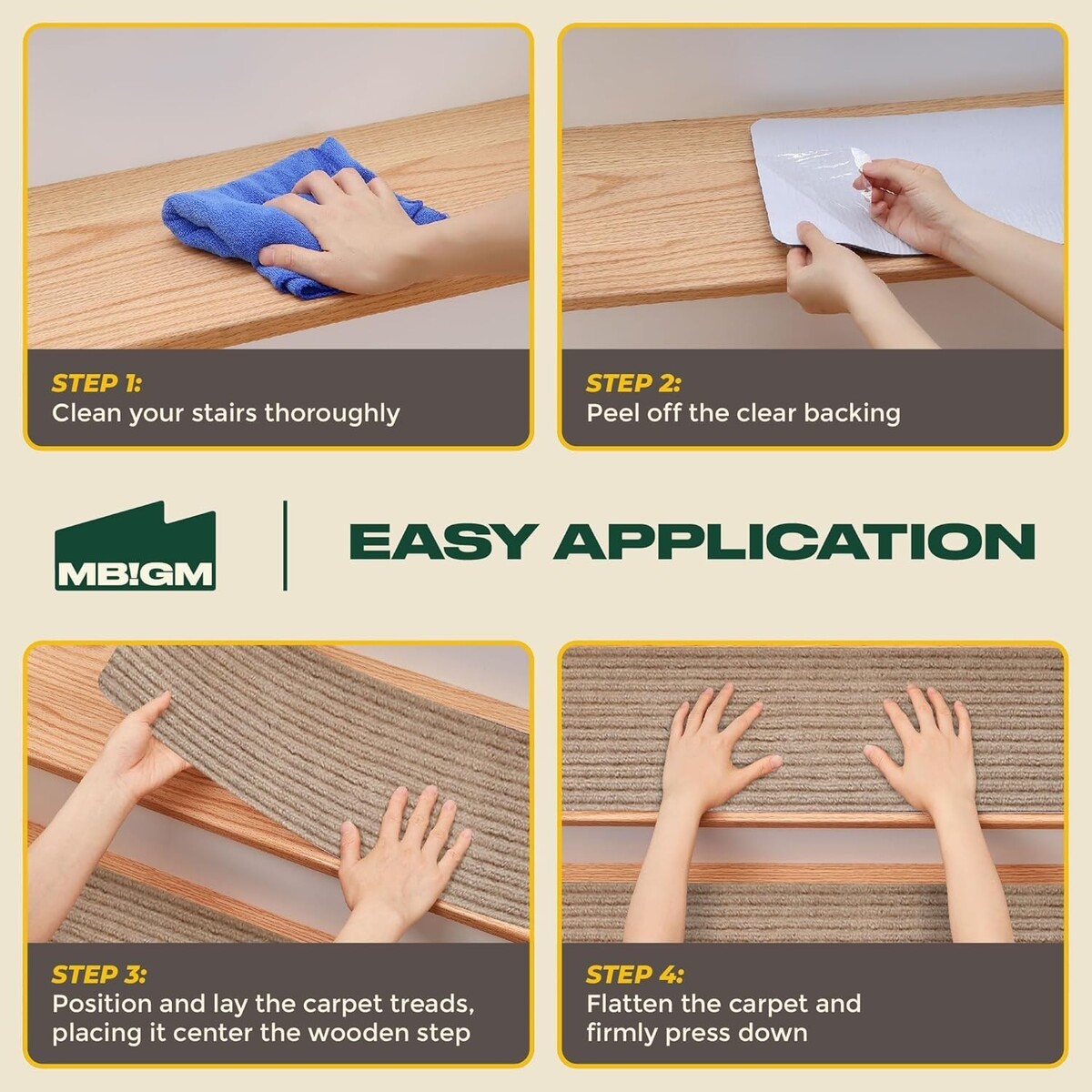 STEP 1:
Clean your stairs thoroughly

STEP 2:
Peel off the clear backing

MB!GM

EASY APPLICATION

STEP 3:
Position and lay the carpet treads, placing it center the wooden step

STEP 4:
Flatten the carpet and firmly press down