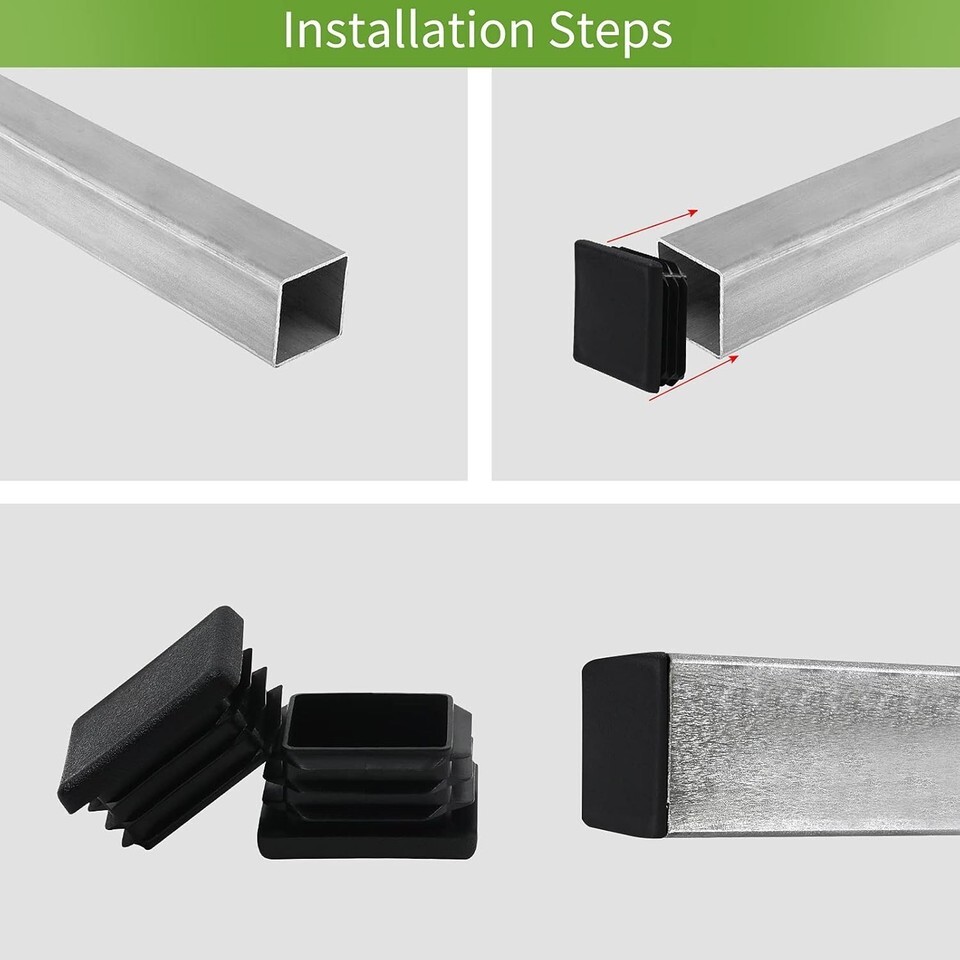 Installation Steps