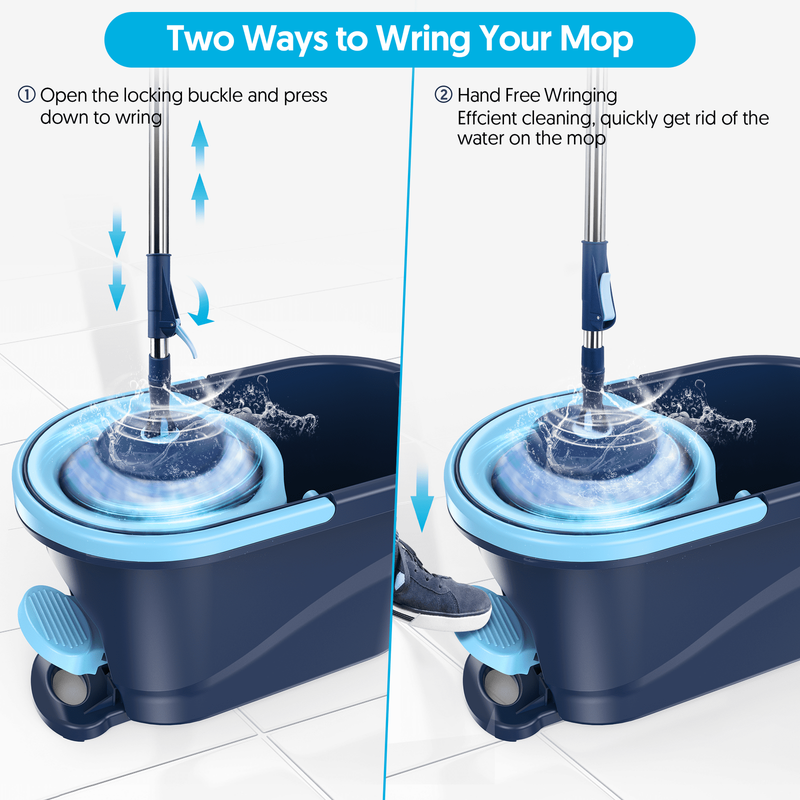 Two Ways to Wring Your Mop

① Open the locking buckle and press down to wring

② Hand Free Wringing
Effcient cleaning, quickly get rid of the water on the mop