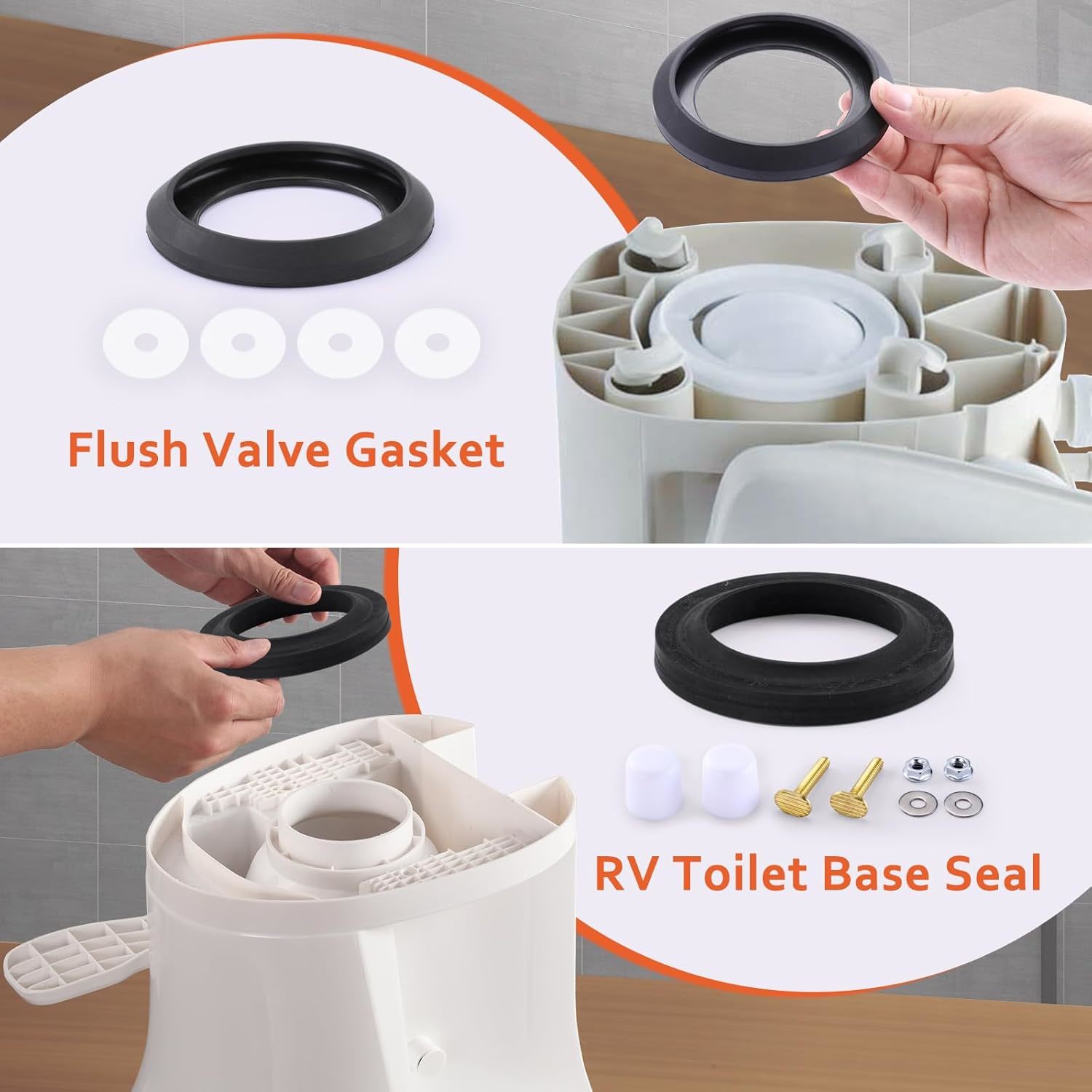 Flush Valve Gasket

RV Toilet Base Seal