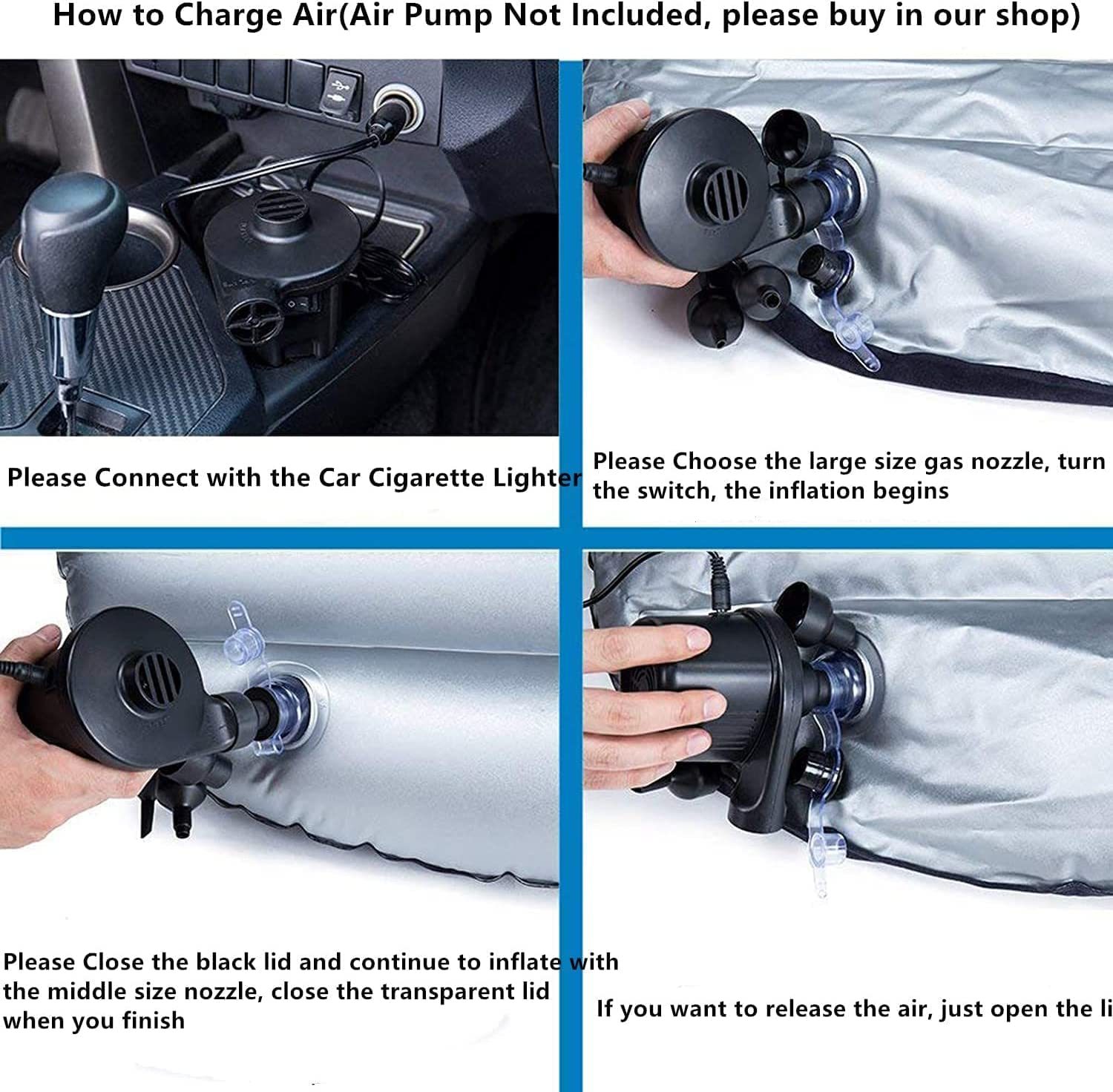 How to Charge Air(Air Pump Not Included, please buy in our shop)

Please Connect with the Car Cigarette Lighter

Please Choose the large size gas nozzle, turn the switch, the inflation begins

Please Close the black lid and continue to inflate with the middle size nozzle, close the transparent lid when you finish

If you want to release the air, just open the li