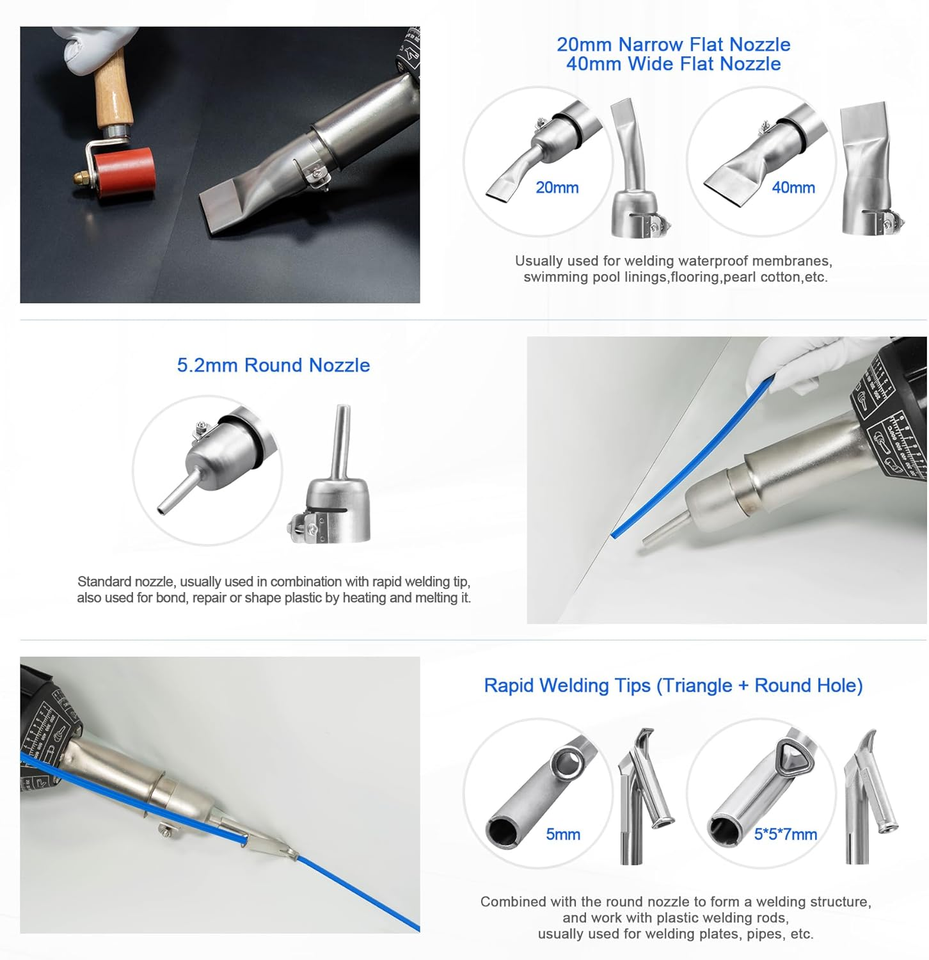 20mm Narrow Flat Nozzle
40mm Wide Flat Nozzle

20mm

40mm

Usually used for welding waterproof membranes, swimming pool linings,flooring,pearl cotton,etc.

5.2mm Round Nozzle

Standard nozzle, usually used in combination with rapid welding tip, also used for bond, repair or shape plastic by heating and melting it.

Rapid Welding Tips (Triangle + Round Hole)

5mm

5*5*7mm

Combined with the round nozzle to form a welding structure, and work with plastic welding rods, usually used for welding plates, pipes, etc.