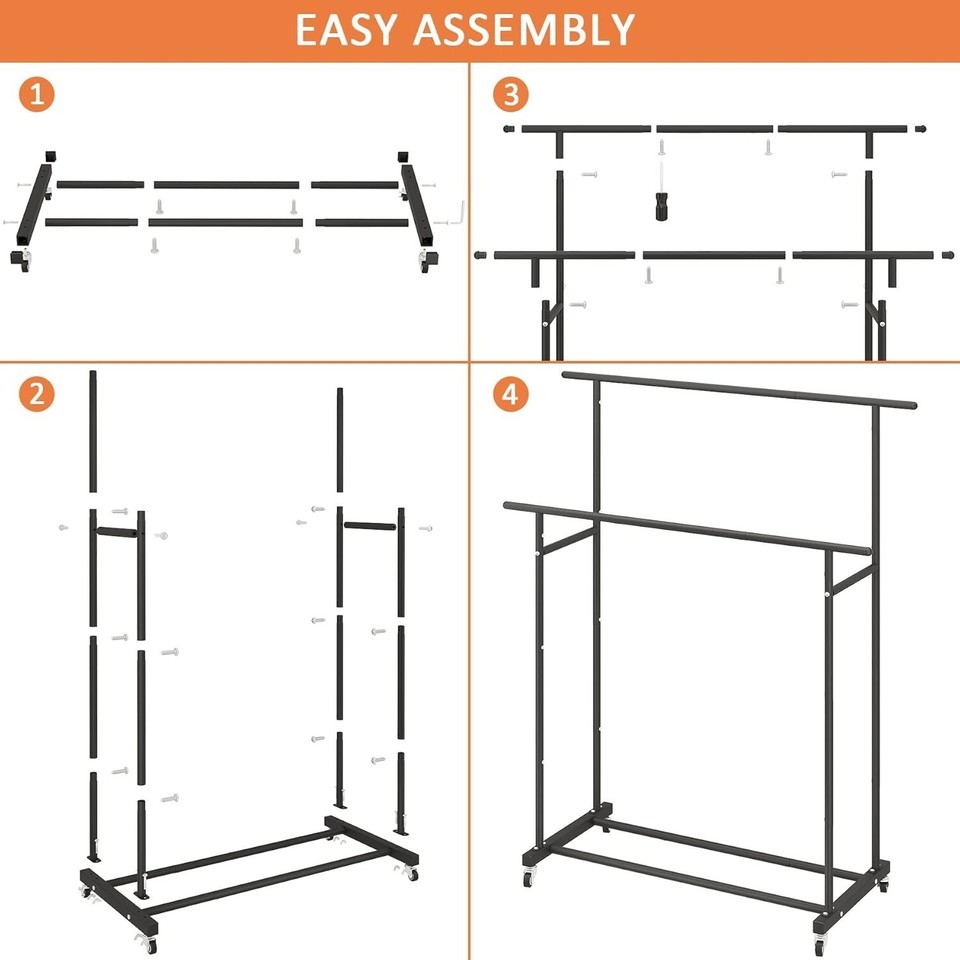 EASY ASSEMBLY

1

3

2

4