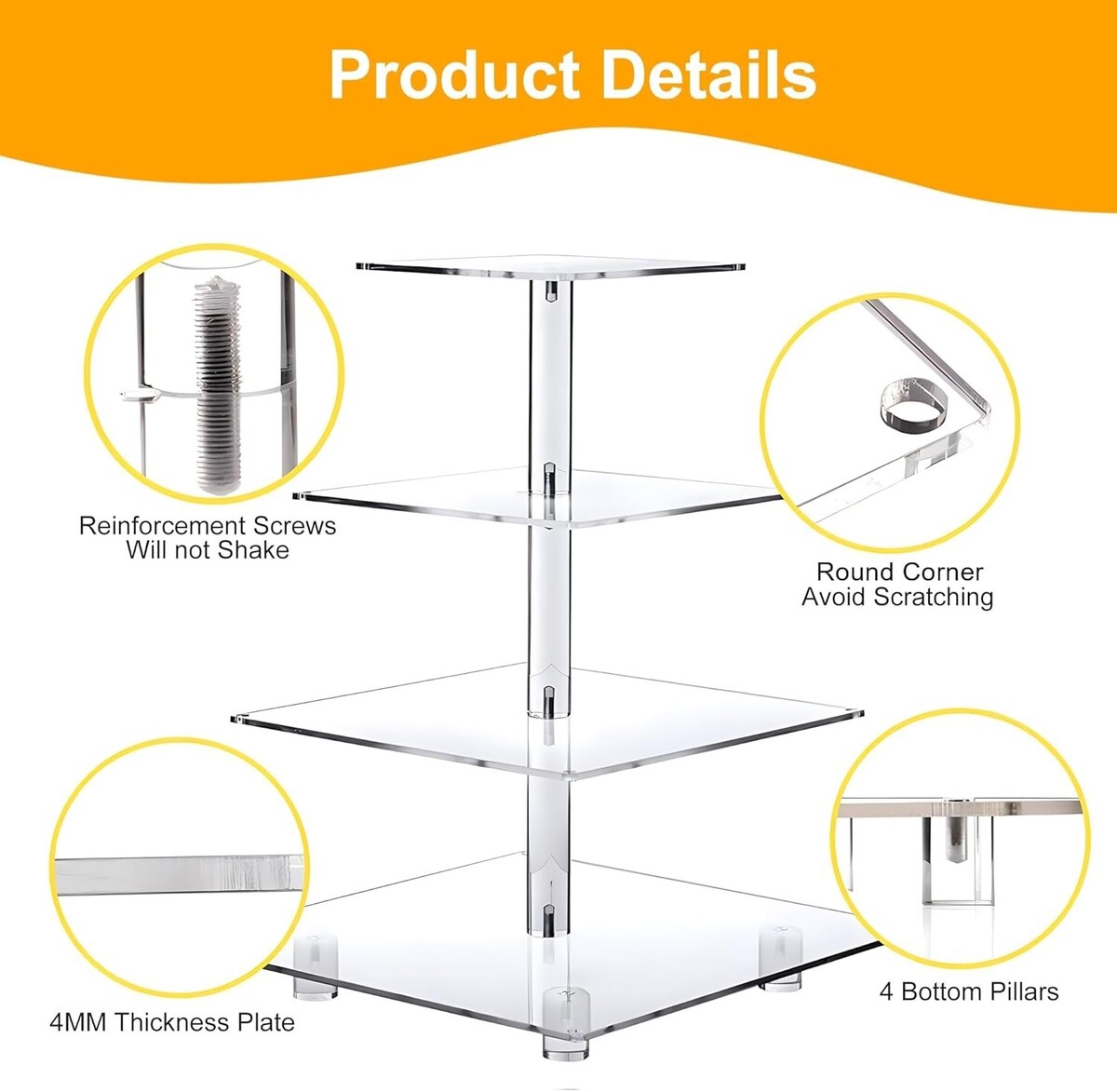 Product Details

Reinforcement Screws
Will not Shake

Round Corner
Avoid Scratching

4MM Thickness Plate

4 Bottom Pillars