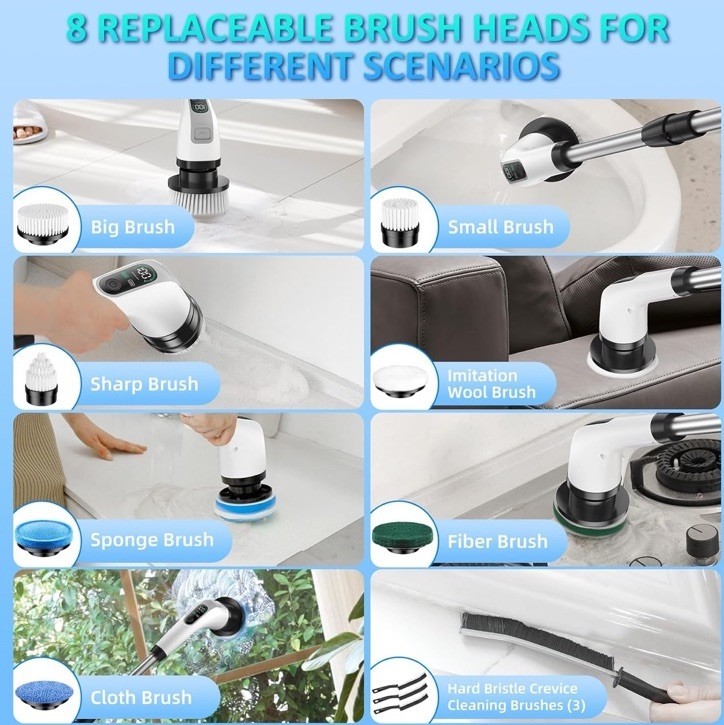 8 REPLACEABLE BRUSH HEADS FOR DIFFERENT SCENARIOS

Big Brush

Small Brush

Sharp Brush

Imitation Wool Brush

Sponge Brush

Fiber Brush

Cloth Brush

Hard Bristle Crevice Cleaning Brushes (3)