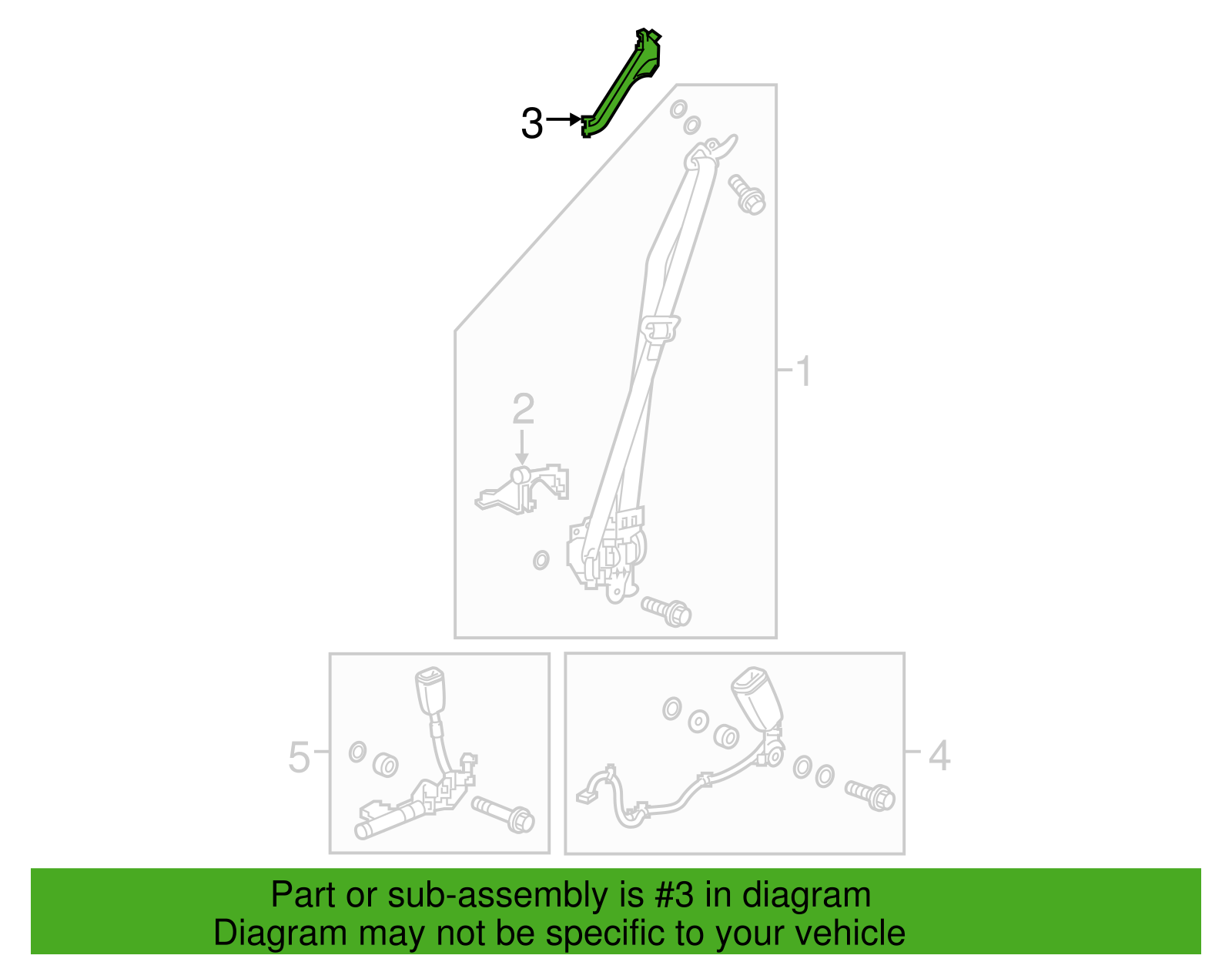 3

1

2

5

4

Part or sub-assembly is #3 in diagram
Diagram may not be specific to your vehicle