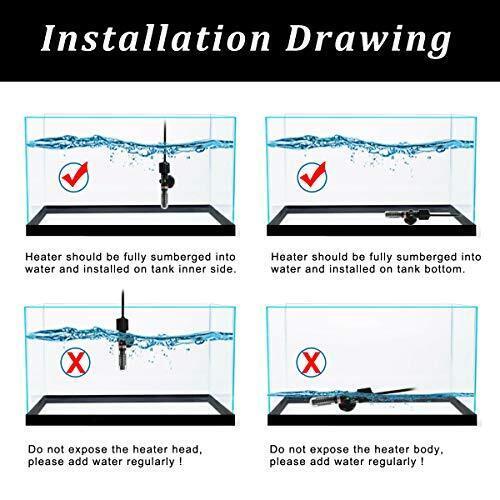 Installation Drawing

Heater should be fully sumberged into water and installed on tank inner side.

Heater should be fully sumberged into water and installed on tank bottom.

Do not expose the heater head, please add water regularly !

Do not expose the heater body, please add water regularly !