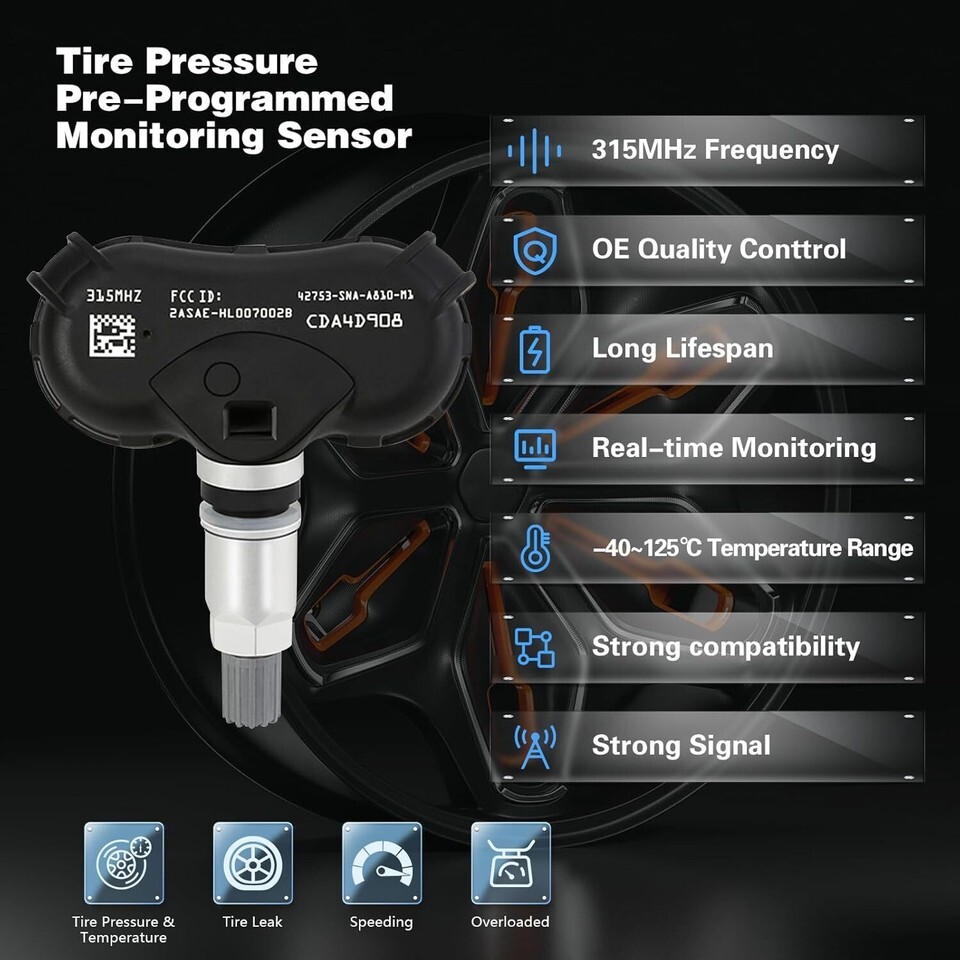 Tire Pressure
Pre-Programmed
Monitoring Sensor

315MHZ
FCC ID:
2ASAE-HL007002B
42753-SNA-A810-M1
CDA4D908

315MHz Frequency

OE Quality Conttrol

Long Lifespan

Real-time Monitoring

-40~125℃ Temperature Range

Strong compatibility

Strong Signal

Tire Pressure & Temperature

Tire Leak

Speeding

Overloaded