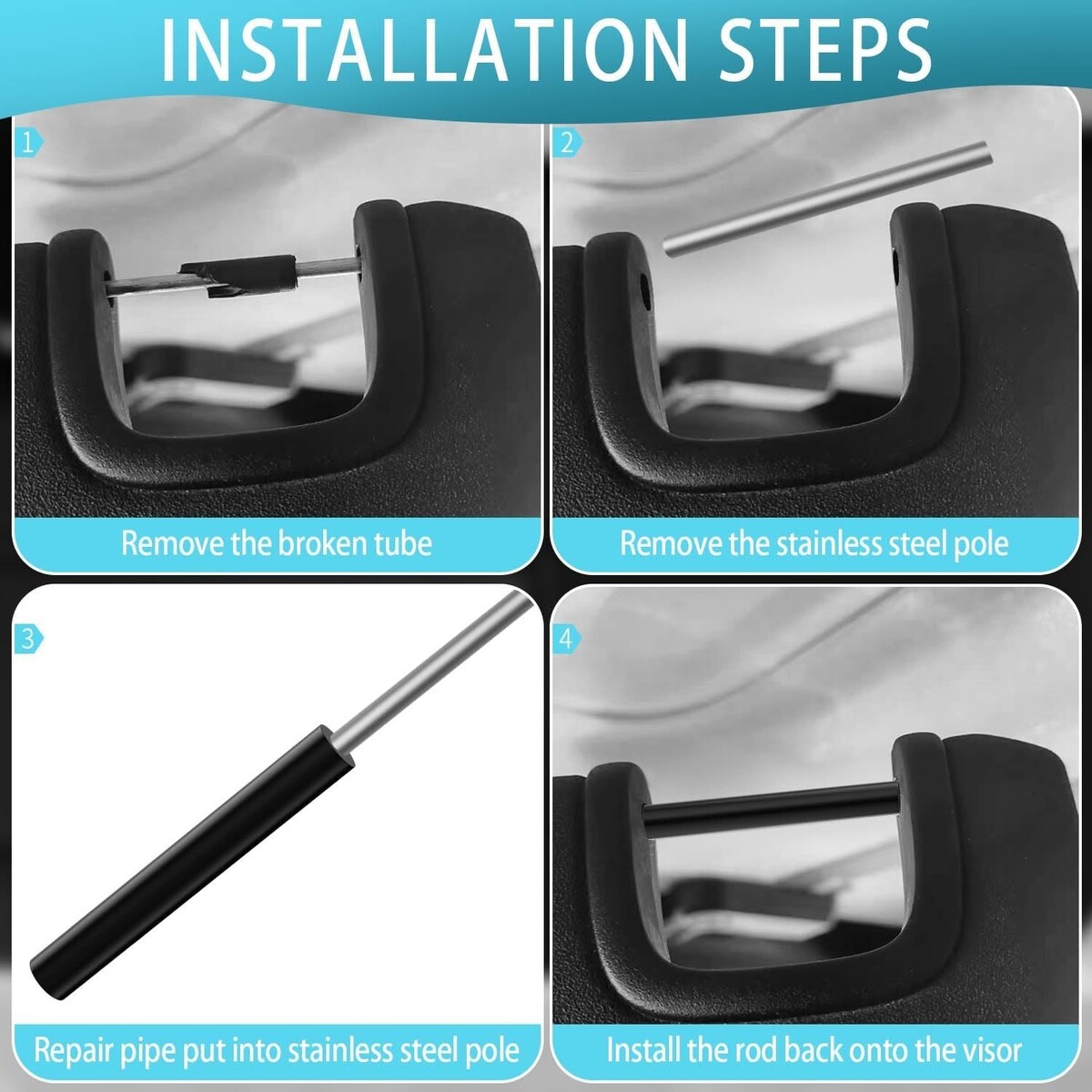 INSTALLATION STEPS

1

Remove the broken tube

2

Remove the stainless steel pole

3

Repair pipe put into stainless steel pole

4

Install the rod back onto the visor