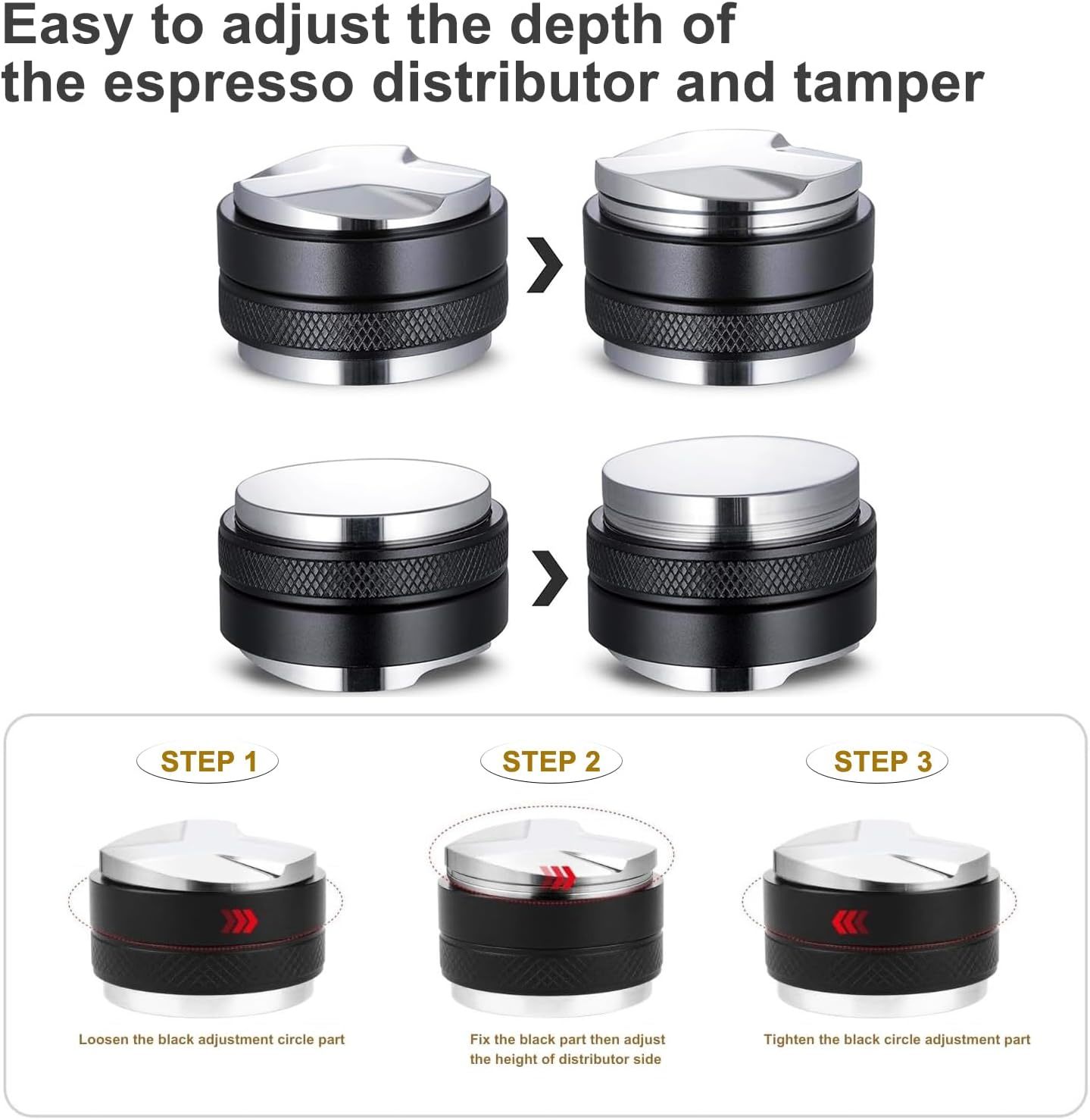 Easy to adjust the depth of the espresso distributor and tamper

STEP 1

STEP 2

STEP 3

Loosen the black adjustment circle part

Fix the black part then adjust the height of distributor side

Tighten the black circle adjustment part