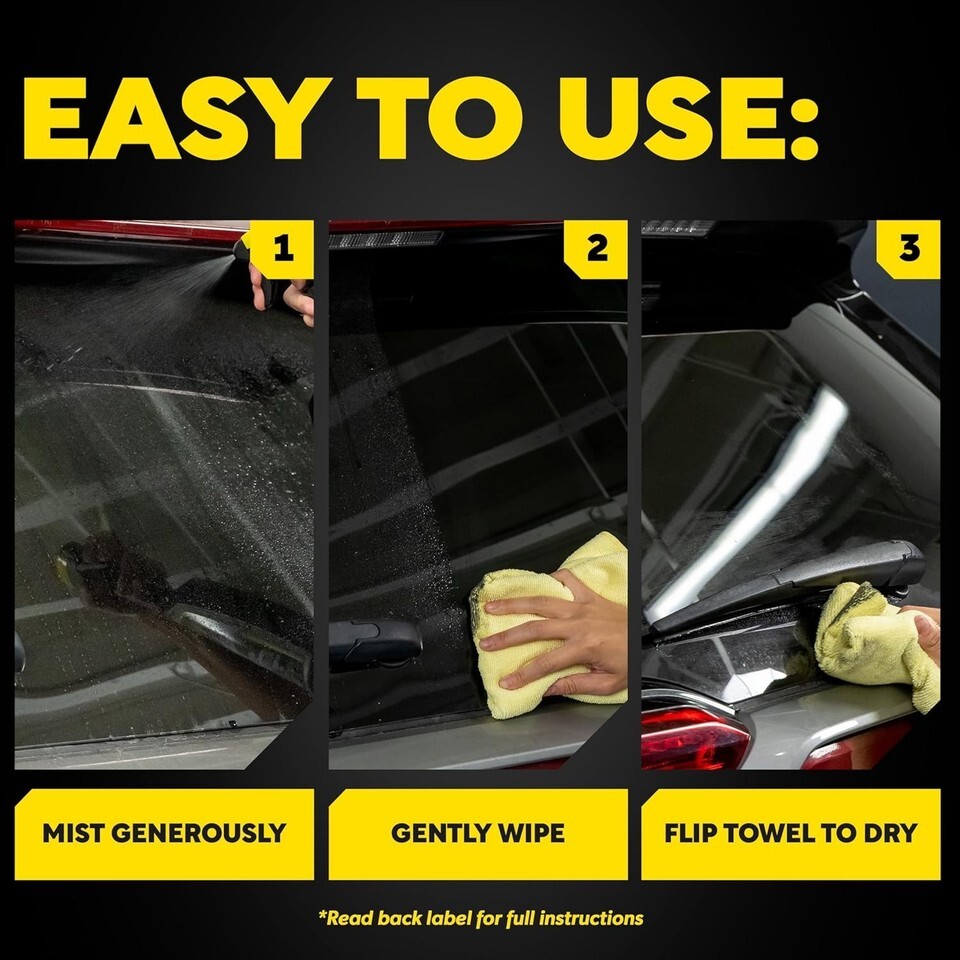 EASY TO USE:

1

2

3

MIST GENEROUSLY

GENTLY WIPE

FLIP TOWEL TO DRY

*Read back label for full instructions