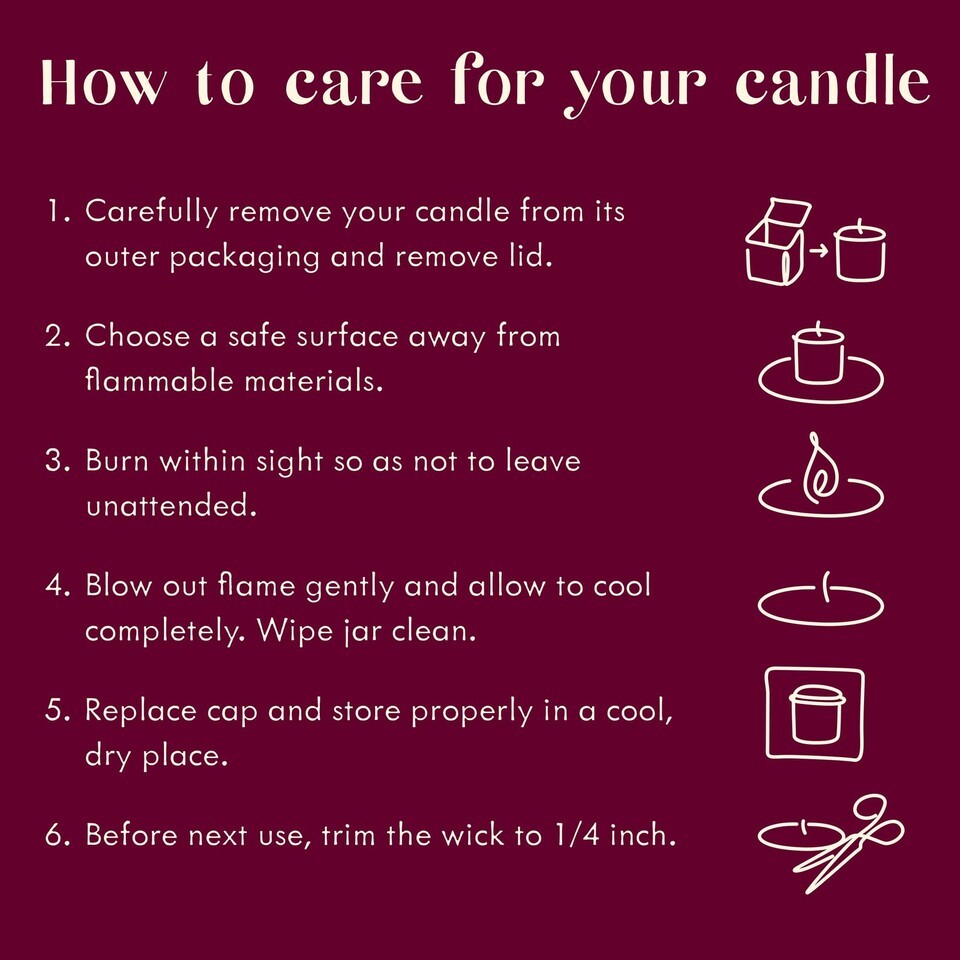 How to care for your candle

1. Carefully remove your candle from its outer packaging and remove lid.

2. Choose a safe surface away from flammable materials.

3. Burn within sight so as not to leave unattended.

4. Blow out flame gently and allow to cool completely. Wipe jar clean.

5. Replace cap and store properly in a cool, dry place.

6. Before next use, trim the wick to 1/4 inch.