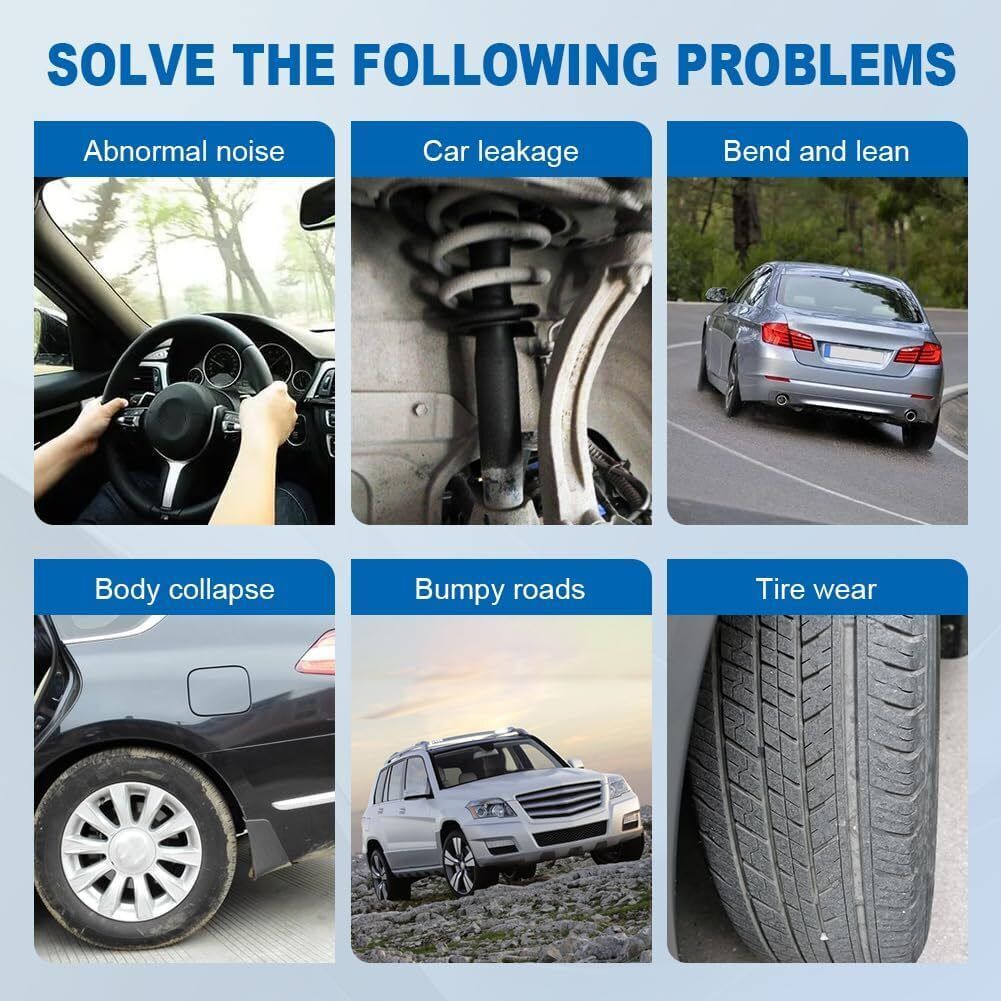 SOLVE THE FOLLOWING PROBLEMS

Abnormal noise

Car leakage

Bend and lean

Body collapse

Bumpy roads

Tire wear