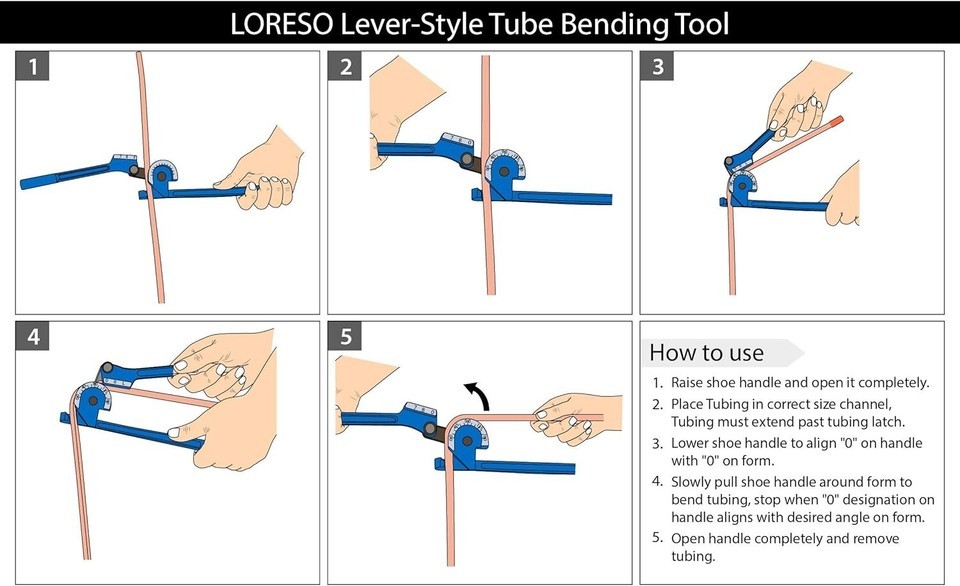 LORESO Lever-Style Tube Bending Tool

1

2

3

4

5

How to use

1. Raise shoe handle and open it completely.
2. Place Tubing in correct size channel, Tubing must extend past tubing latch.
3. Lower shoe handle to align "0" on handle with "0" on form.
4. Slowly pull shoe handle around form to bend tubing, stop when "0" designation on handle aligns with desired angle on form.
5. Open handle completely and remove tubing.