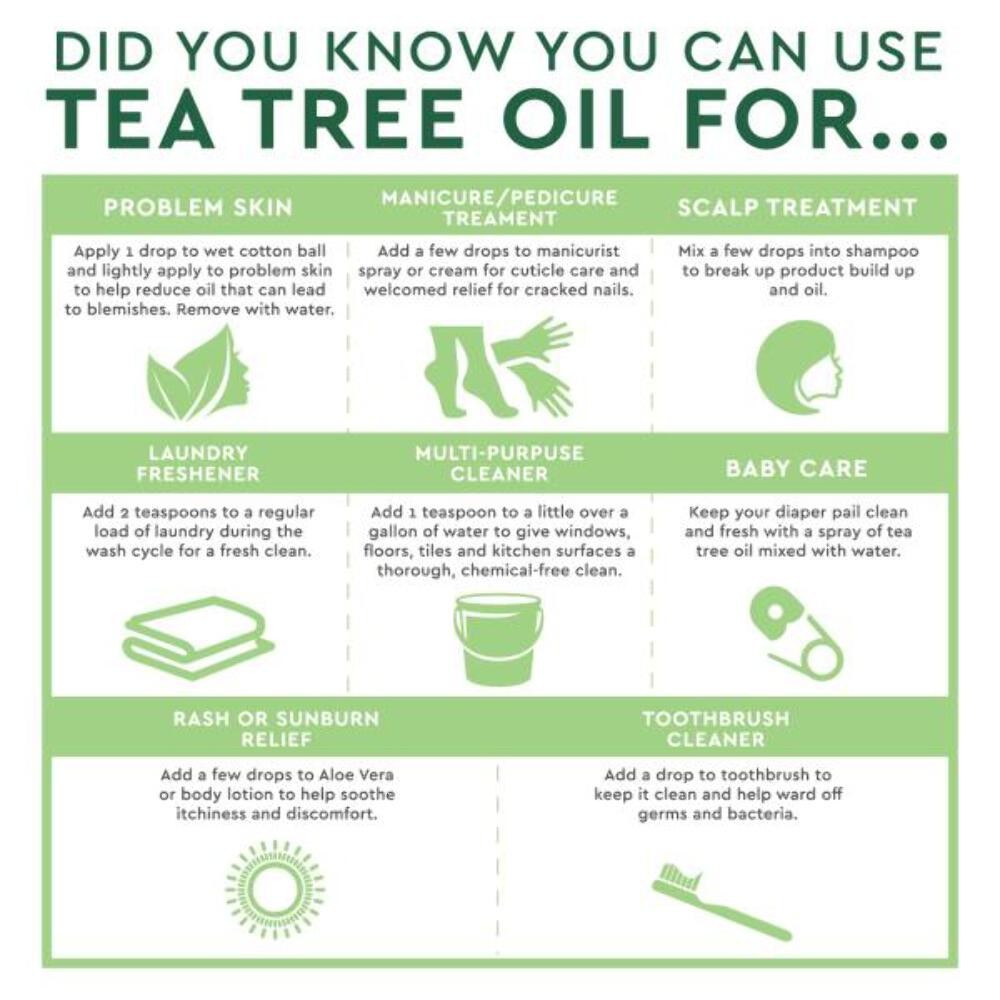 DID YOU KNOW YOU CAN USE
TEA TREE OIL FOR...

PROBLEM SKIN

Apply 1 drop to wet cotton ball and lightly apply to problem skin to help reduce oil that can lead to blemishes. Remove with water.

MANICURE/PEDICURE TREAMENT

Add a few drops to manicurist spray or cream for cuticle care and welcomed relief for cracked nails.

SCALP TREATMENT

Mix a few drops into shampoo to break up product build up and oil.

LAUNDRY FRESHENER

Add 2 teaspoons to a regular load of laundry during the wash cycle for a fresh clean.

MULTI-PURPUSE CLEANER

Add 1 teaspoon to a little over a gallon of water to give windows, floors, tiles and kitchen surfaces a thorough, chemical-free clean.

BABY CARE

Keep your diaper pail clean and fresh with a spray of tea tree oil mixed with water.

RASH OR SUNBURN RELIEF

Add a few drops to Aloe Vera or body lotion to help soothe itchiness and discomfort.

TOOTHBRUSH CLEANER

Add a drop to toothbrush to keep it clean and help ward off germs and bacteria.