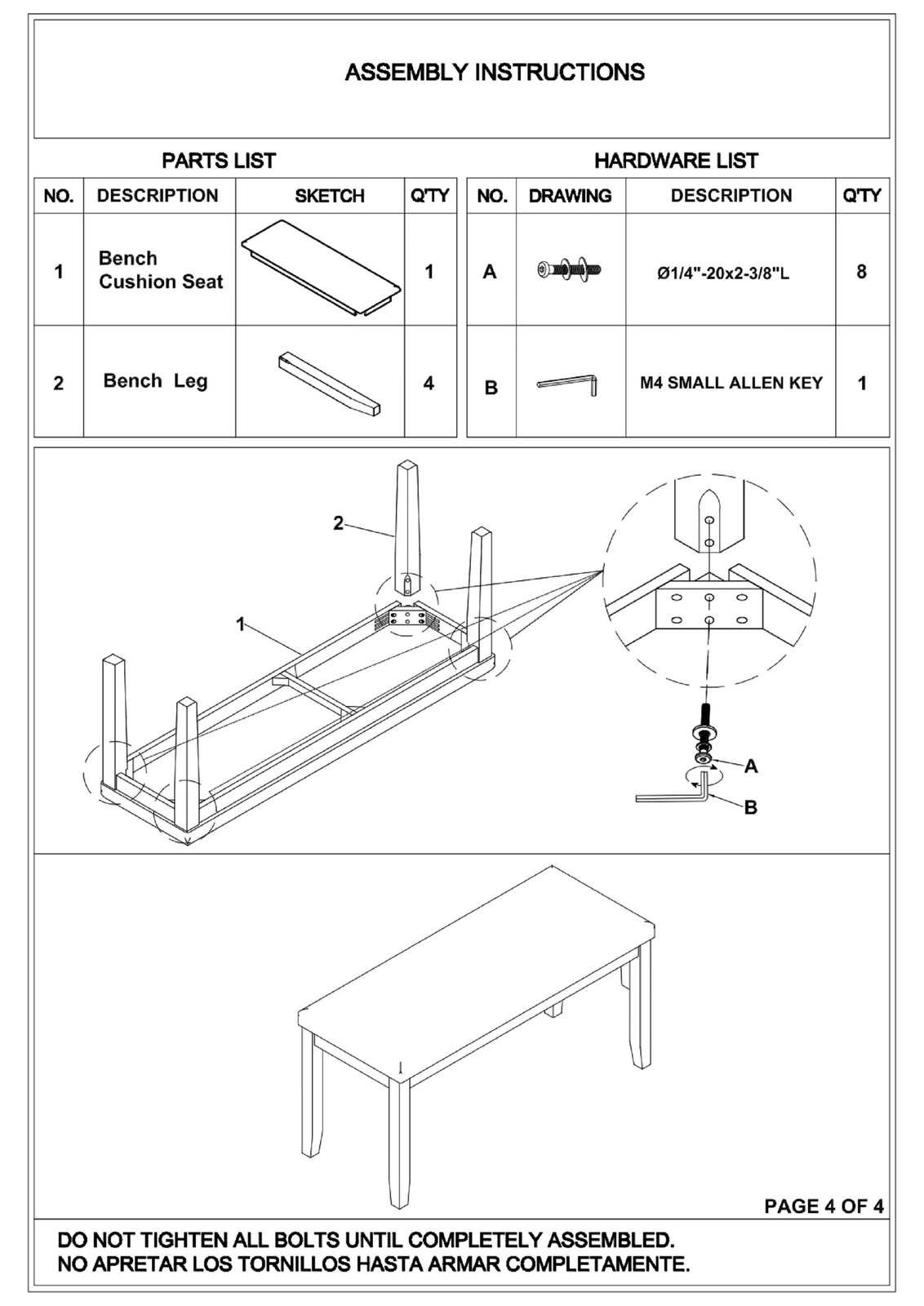 ASSEMBLY INSTRUCTIONS

PARTS LIST

| NO. | DESCRIPTION | SKETCH | Q'TY |
|---|---|---|---|
| 1 | Bench Cushion Seat | | 1 |
| 2 | Bench Leg | | 4 |

HARDWARE LIST

| NO. | DRAWING | DESCRIPTION | Q'TY |
|---|---|---|---|
| A | | Ø1/4"-20x2-3/8"L | 8 |
| B | | M4 SMALL ALLEN KEY | 1 |

2

1

A

B

PAGE 4 OF 4

DO NOT TIGHTEN ALL BOLTS UNTIL COMPLETELY ASSEMBLED.
NO APRETAR LOS TORNILLOS HASTA ARMAR COMPLETAMENTE.