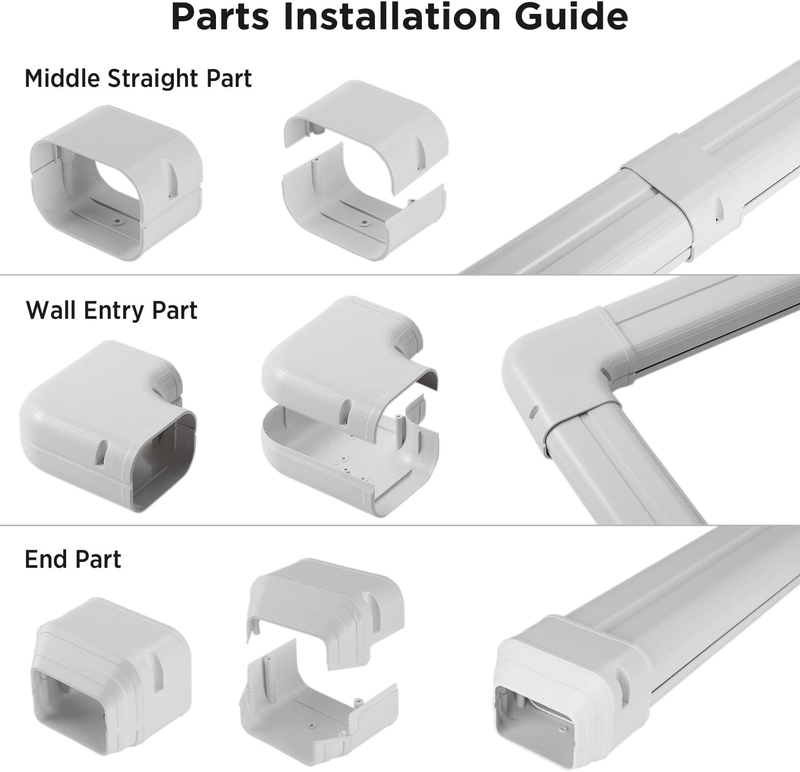 Parts Installation Guide

Middle Straight Part

Wall Entry Part

End Part