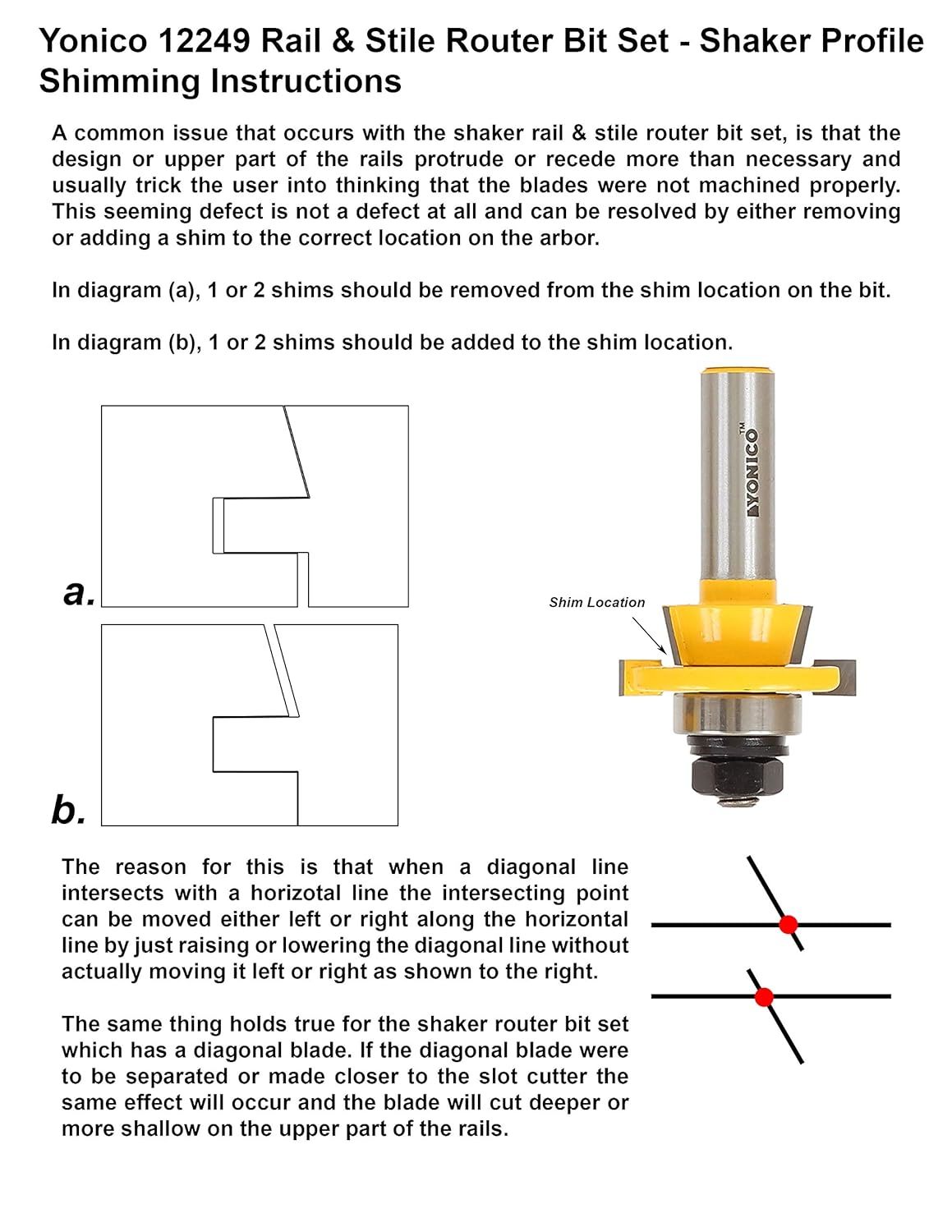 Yonico 12249 Rail & Stile Router Bit Set - Shaker Profile Shimming Instructions

A common issue that occurs with the shaker rail & stile router bit set, is that the design or upper part of the rails protrude or recede more than necessary and usually trick the user into thinking that the blades were not machined properly. This seeming defect is not a defect at all and can be resolved by either removing or adding a shim to the correct location on the arbor.

In diagram (a), 1 or 2 shims should be removed from the shim location on the bit.

In diagram (b), 1 or 2 shims should be added to the shim location.

a.

b.

YONICO™

Shim Location

The reason for this is that when a diagonal line intersects with a horizotal line the intersecting point can be moved either left or right along the horizontal line by just raising or lowering the diagonal line without actually moving it left or right as shown to the right.

The same thing holds true for the shaker router bit set which has a diagonal blade. If the diagonal blade were to be separated or made closer to the slot cutter the same effect will occur and the blade will cut deeper or more shallow on the upper part of the rails.