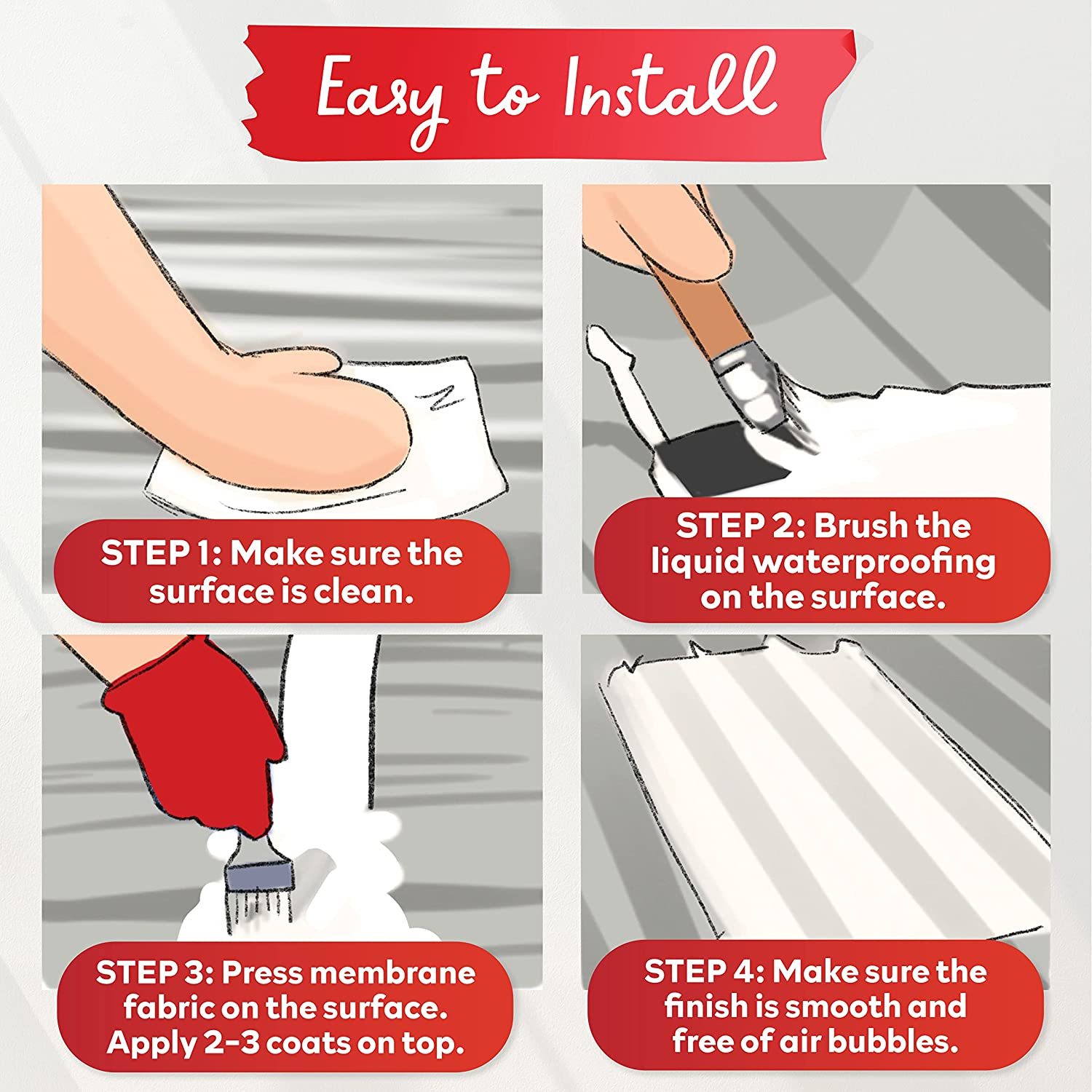 Easy to Install

STEP 1: Make sure the surface is clean.

STEP 2: Brush the liquid waterproofing on the surface.

STEP 3: Press membrane fabric on the surface. Apply 2-3 coats on top.

STEP 4: Make sure the finish is smooth and free of air bubbles.