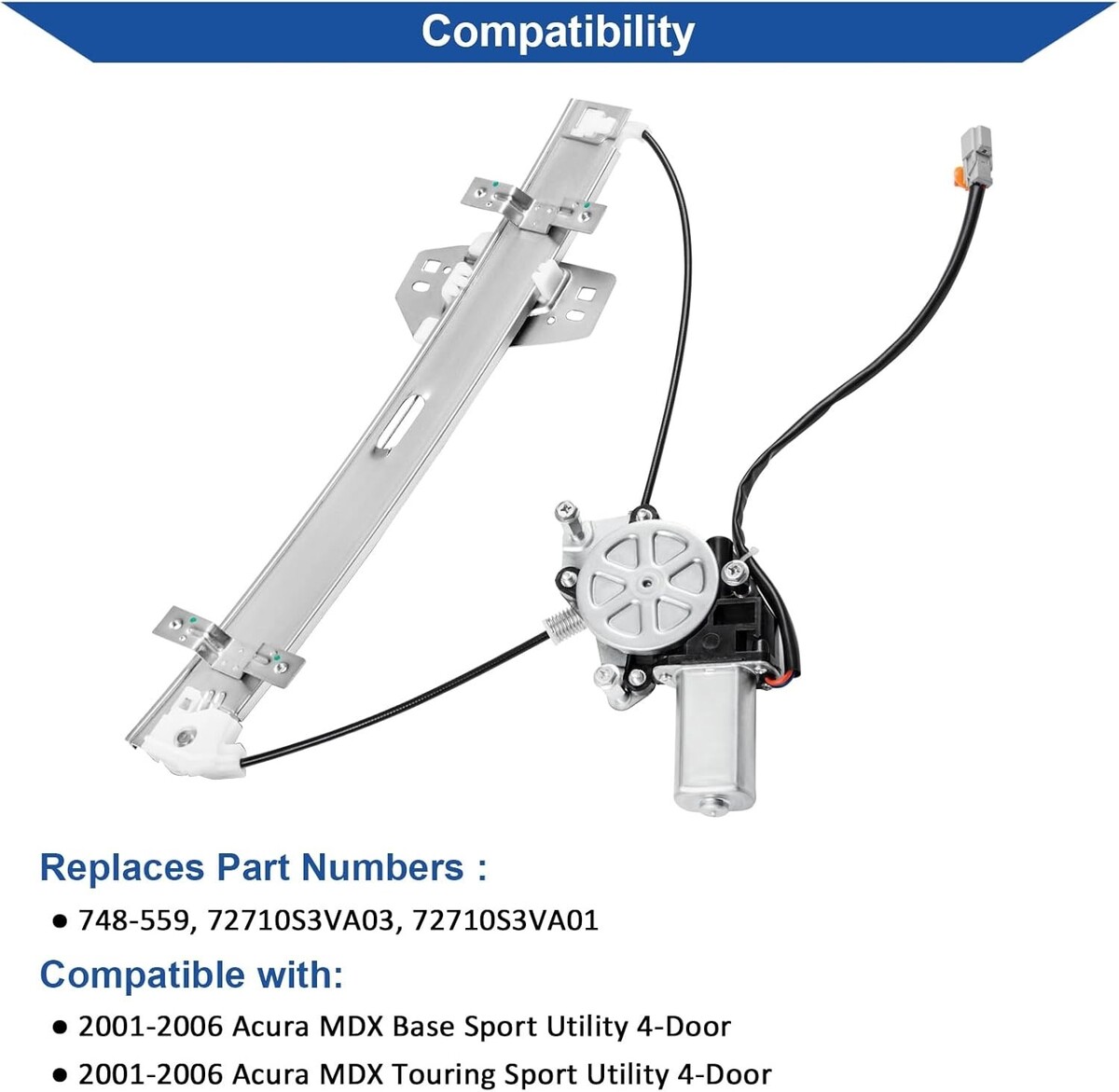 Compatibility

Replaces Part Numbers :

● 748-559, 72710S3VA03, 72710S3VA01

Compatible with:

● 2001-2006 Acura MDX Base Sport Utility 4-Door

● 2001-2006 Acura MDX Touring Sport Utility 4-Door