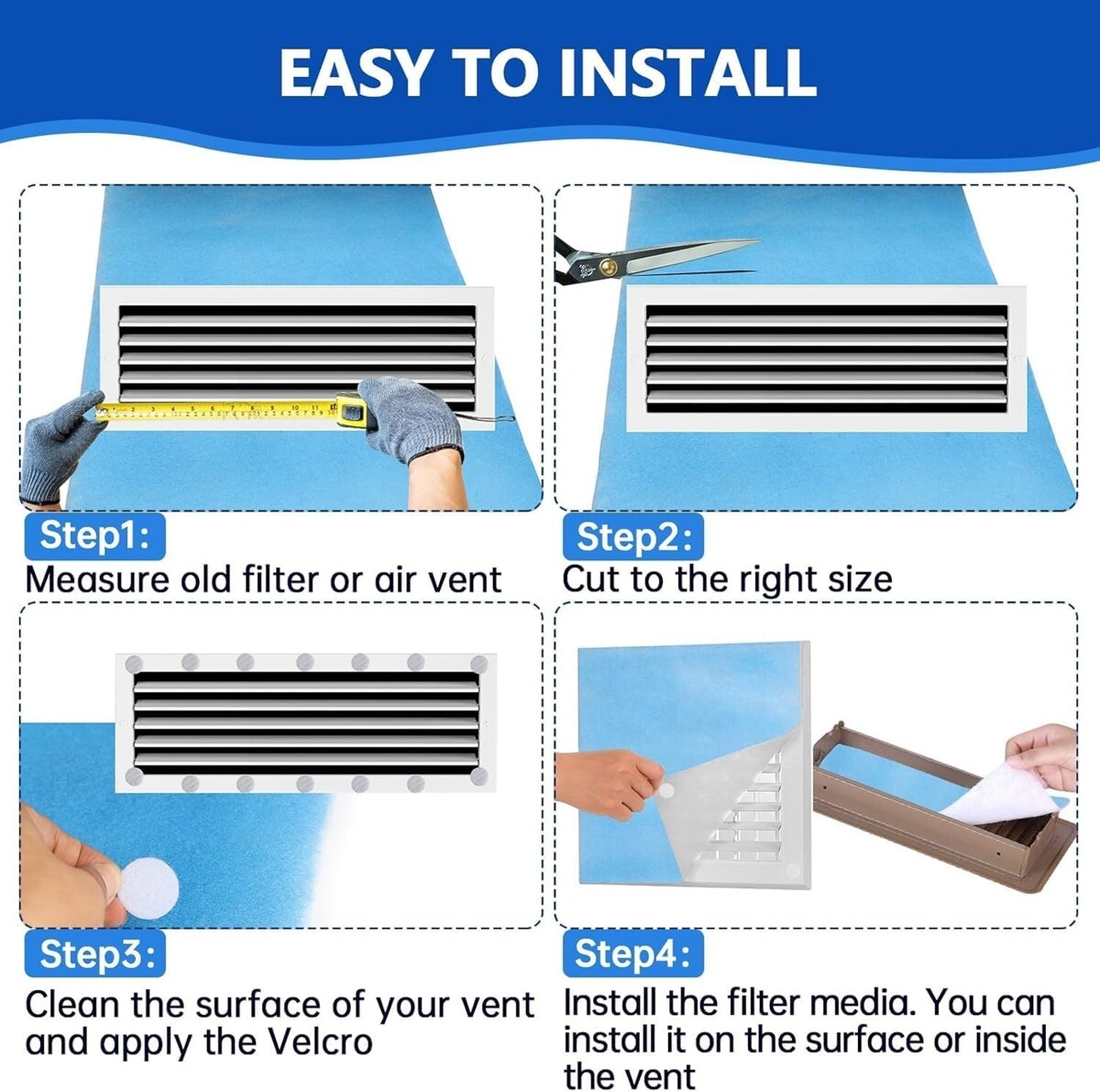 EASY TO INSTALL

Step1:
Measure old filter or air vent

Step2:
Cut to the right size

Step3:
Clean the surface of your vent and apply the Velcro

Step4:
Install the filter media. You can install it on the surface or inside the vent