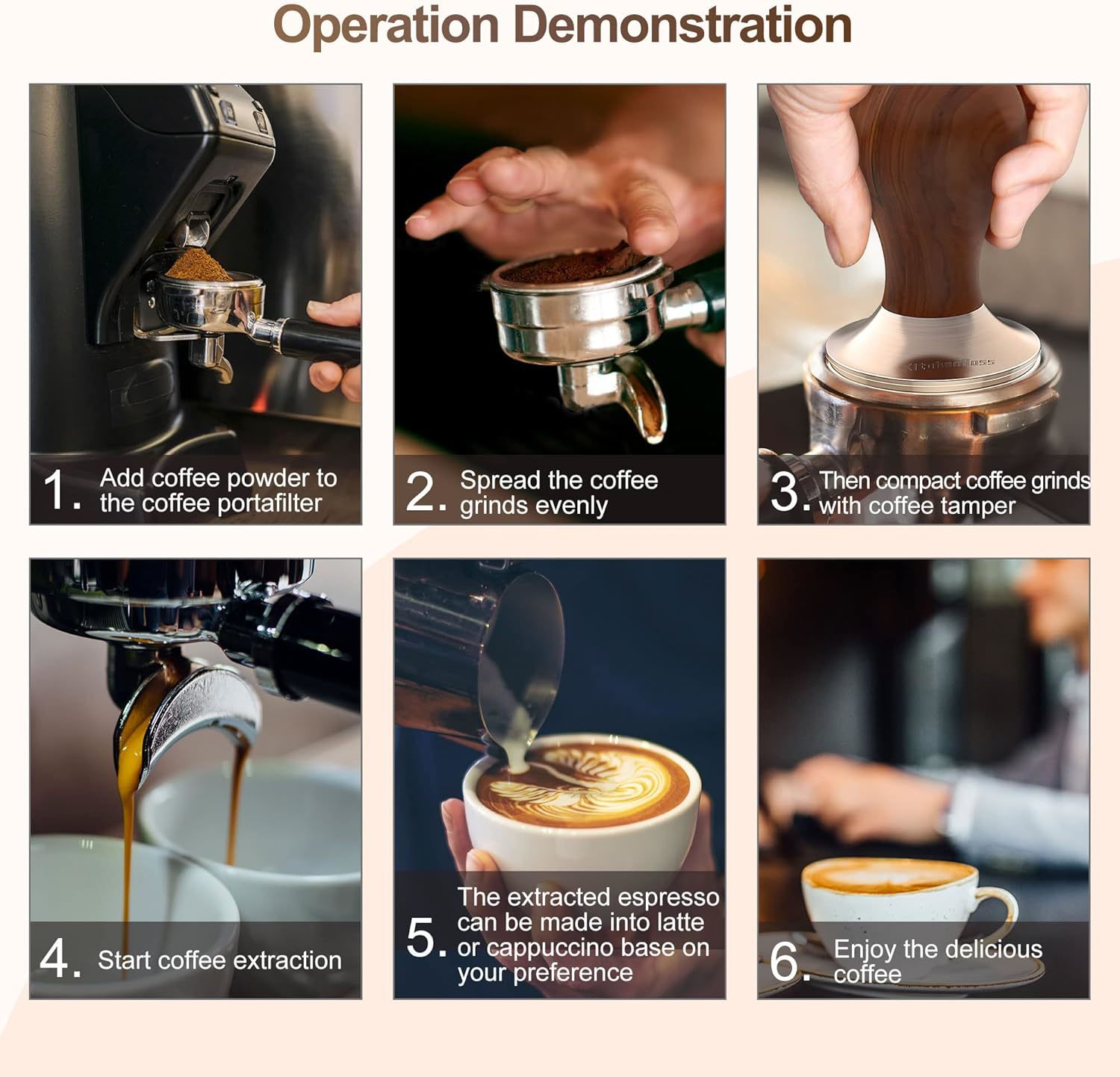 Operation Demonstration

1. Add coffee powder to the coffee portafilter

2. Spread the coffee grinds evenly

KitchenBoss

3. Then compact coffee grinds with coffee tamper

4. Start coffee extraction

5. The extracted espresso can be made into latte or cappuccino base on your preference

6. Enjoy the delicious coffee