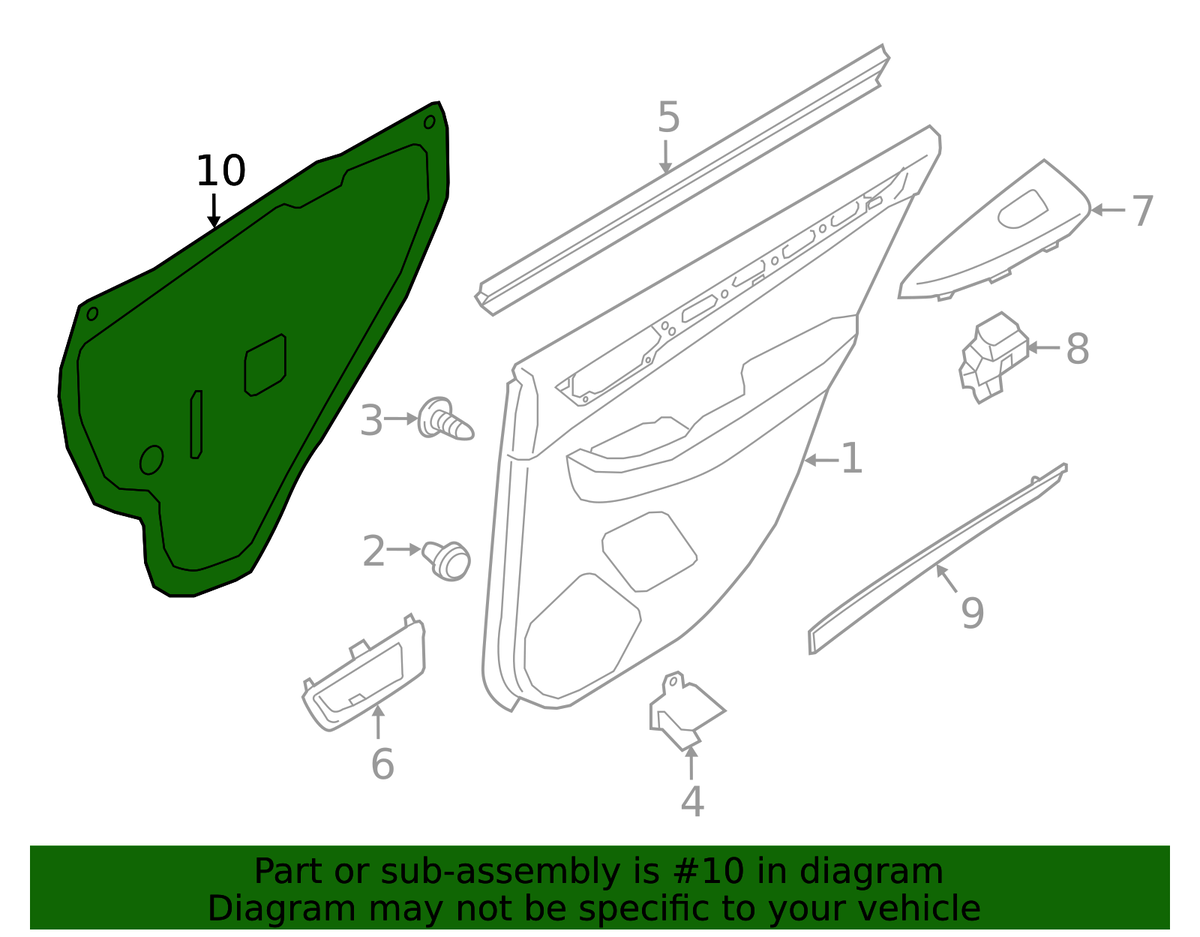 10

5

7

8

3

1

2

9

6

4

Part or sub-assembly is #10 in diagram
Diagram may not be specific to your vehicle